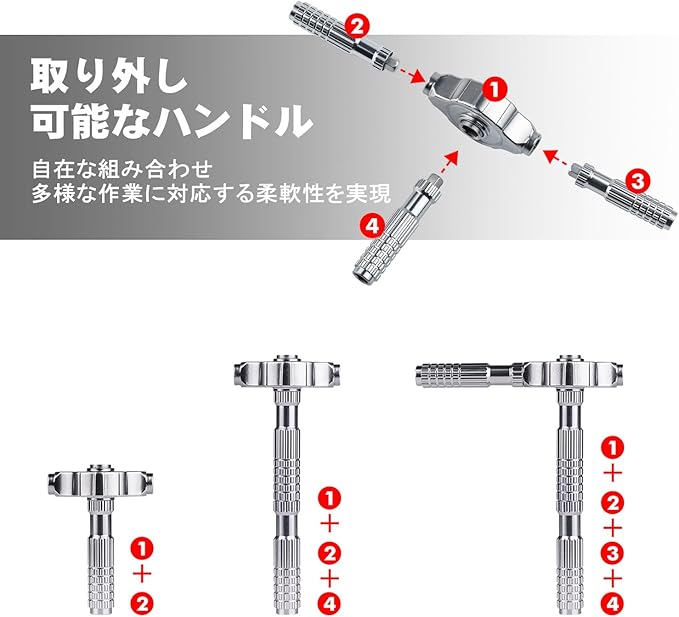 取り外し
可能なハンドル

自在な組み合わせ
多様な作業に対応する柔軟性を実現

2
1
3
4

1
+
2

1
+
2
+
4

1
+
2
+
3
+
4