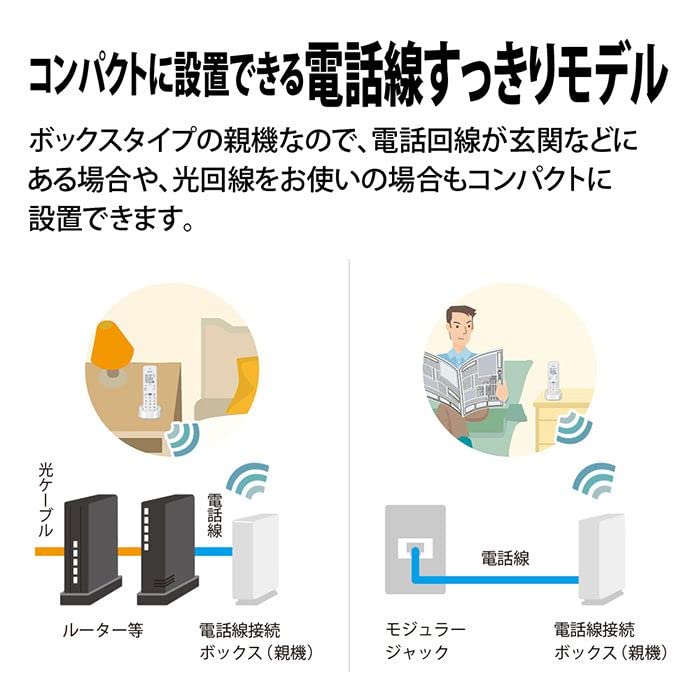 コンパクトに設置できる電話線すっきりモデル

ボックスタイプの親機なので、電話回線が玄関などにある場合や、光回線をお使いの場合もコンパクトに設置できます。

光ケーブル

電話線

ルーター等

電話線接続ボックス（親機）

電話線

モジュラージャック

電話線接続ボックス（親機）