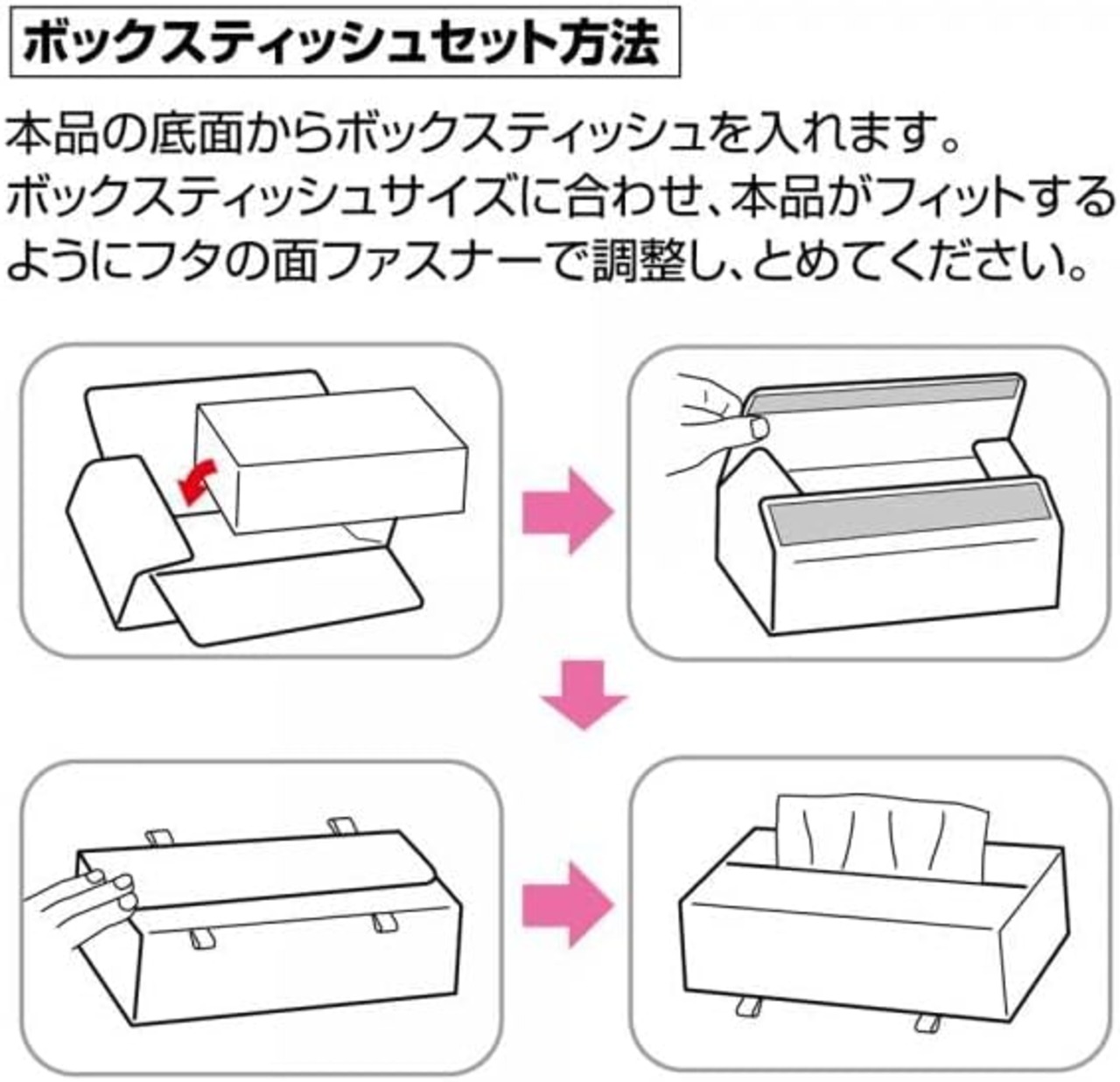 ボックスティッシュセット方法

本品の底面からボックスティッシュを入れます。ボックスティッシュサイズに合わせ、本品がフィットするようにフタの面ファスナーで調整し、とめてください。