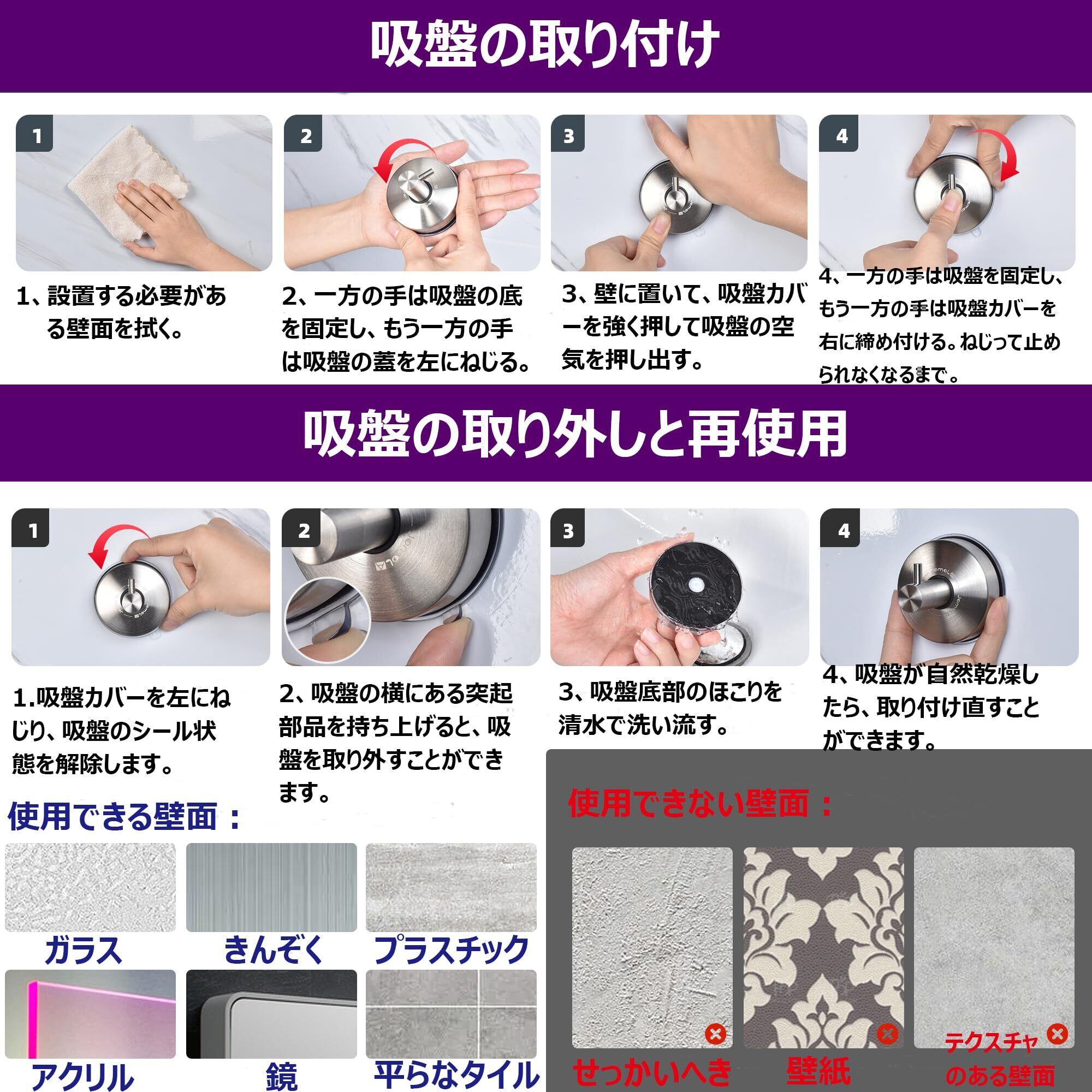 吸盤の取り付け

1

2

3

4

1、設置する必要がある壁面を拭く。

2、一方の手は吸盤の底を固定し、もう一方の手は吸盤の蓋を左にねじる。

3、壁に置いて、吸盤カバーを強く押して吸盤の空気を押し出す。

4、一方の手は吸盤を固定し、もう一方の手は吸盤カバーを右に締め付ける。ねじって止められなくなるまで。

吸盤の取り外しと再使用

1

2

3

4

1.吸盤カバーを左にねじり、吸盤のシール状態を解除します。

2、吸盤の横にある突起部品を持ち上げると、吸盤を取り外すことができます。

3、吸盤底部のほこりを清水で洗い流す。

4、吸盤が自然乾燥したら、取り付け直すことができます。

使用できる壁面：

ガラス

きんぞく

プラスチック

アクリル

鏡

平らなタイル

使用できない壁面：

せっかいへき

壁紙

テクスチャのある壁面