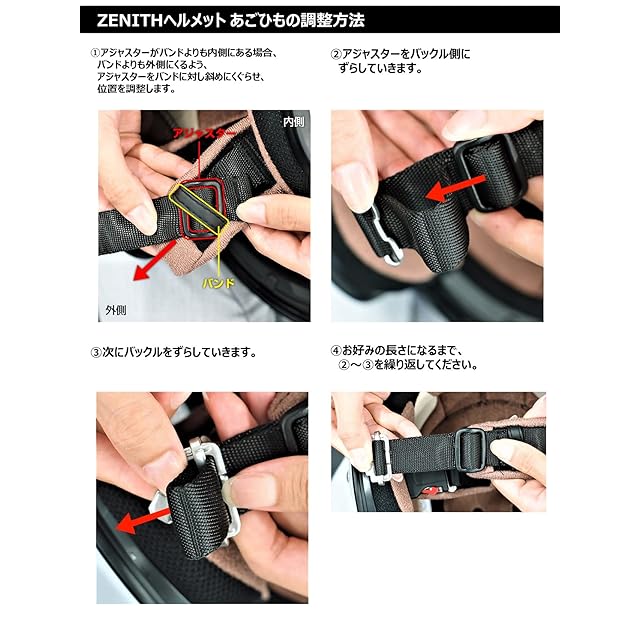 ZENITHヘルメット あごひもの調整方法

①アジャスターがバンドよりも内側にある場合、バンドよりも外側にくるよう、アジャスターをバンドに対し斜めにくぐらせ、位置を調整します。

内側
アジャスター
バンド
外側

②アジャスターをバックル側にずらしていきます。

③次にバックルをずらしていきます。

④お好みの長さになるまで、②～③を繰り返してください。