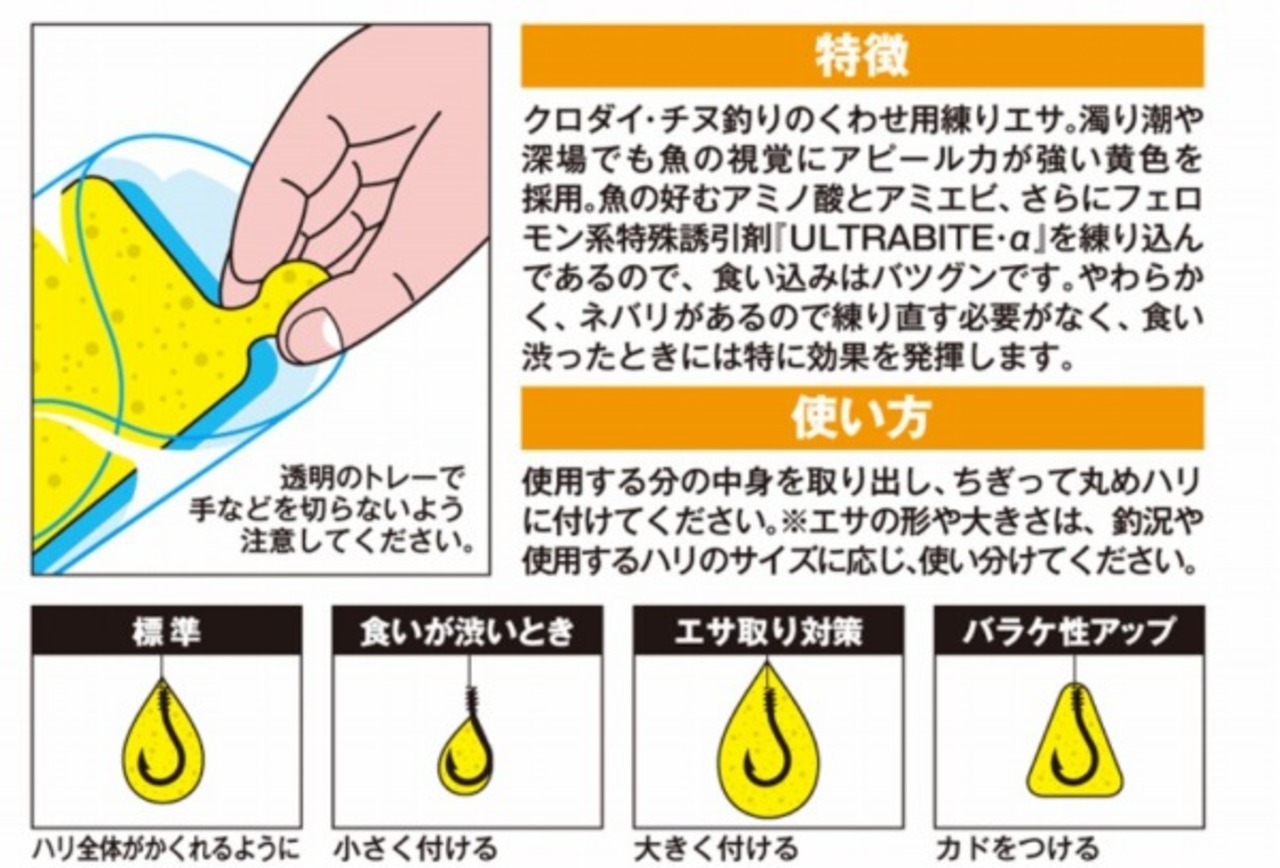 透明のトレーで手などを切らないよう注意してください。

特徴

クロダイ・チヌ釣りのくわせ用練りエサ。濁り潮や深場でも魚の視覚にアピール力が強い黄色を採用。魚の好むアミノ酸とアミエビ、さらにフェロモン系特殊誘引剤『ULTRABITE・α』を練り込んであるので、食い込みはバツグンです。やわらかく、ネバリがあるので練り直す必要がなく、食い渋ったときには特に効果を発揮します。

使い方

使用する分の中身を取り出し、ちぎって丸めハリに付けてください。※エサの形や大きさは、釣況や使用するハリのサイズに応じ、使い分けてください。

標準

ハリ全体がかくれるように

食いが渋いとき

小さく付ける

エサ取り対策

大きく付ける

バラケ性アップ

カドをつける