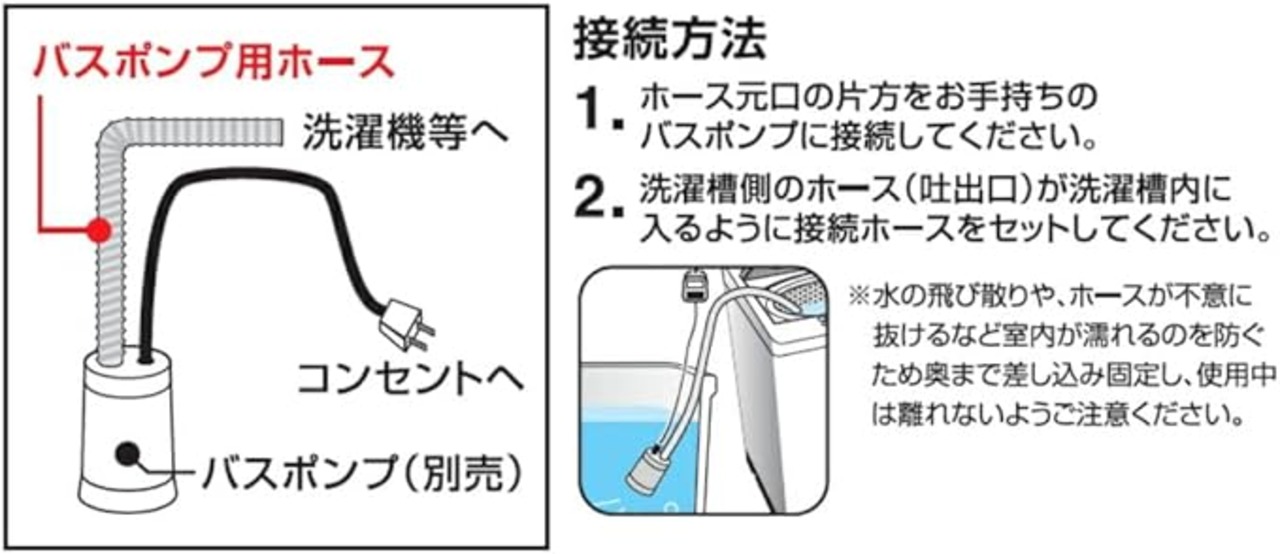 バスポンプ用ホース

洗濯機等へ

コンセントへ

バスポンプ（別売）

接続方法

1. ホース元口の片方をお手持ちのバスポンプに接続してください。

2. 洗濯槽側のホース（吐出口）が洗濯槽内に入るように接続ホースをセットしてください。

※水の飛び散りや、ホースが不意に抜けるなど室内が濡れるのを防ぐため奥まで差し込み固定し、使用中は離れないようご注意ください。