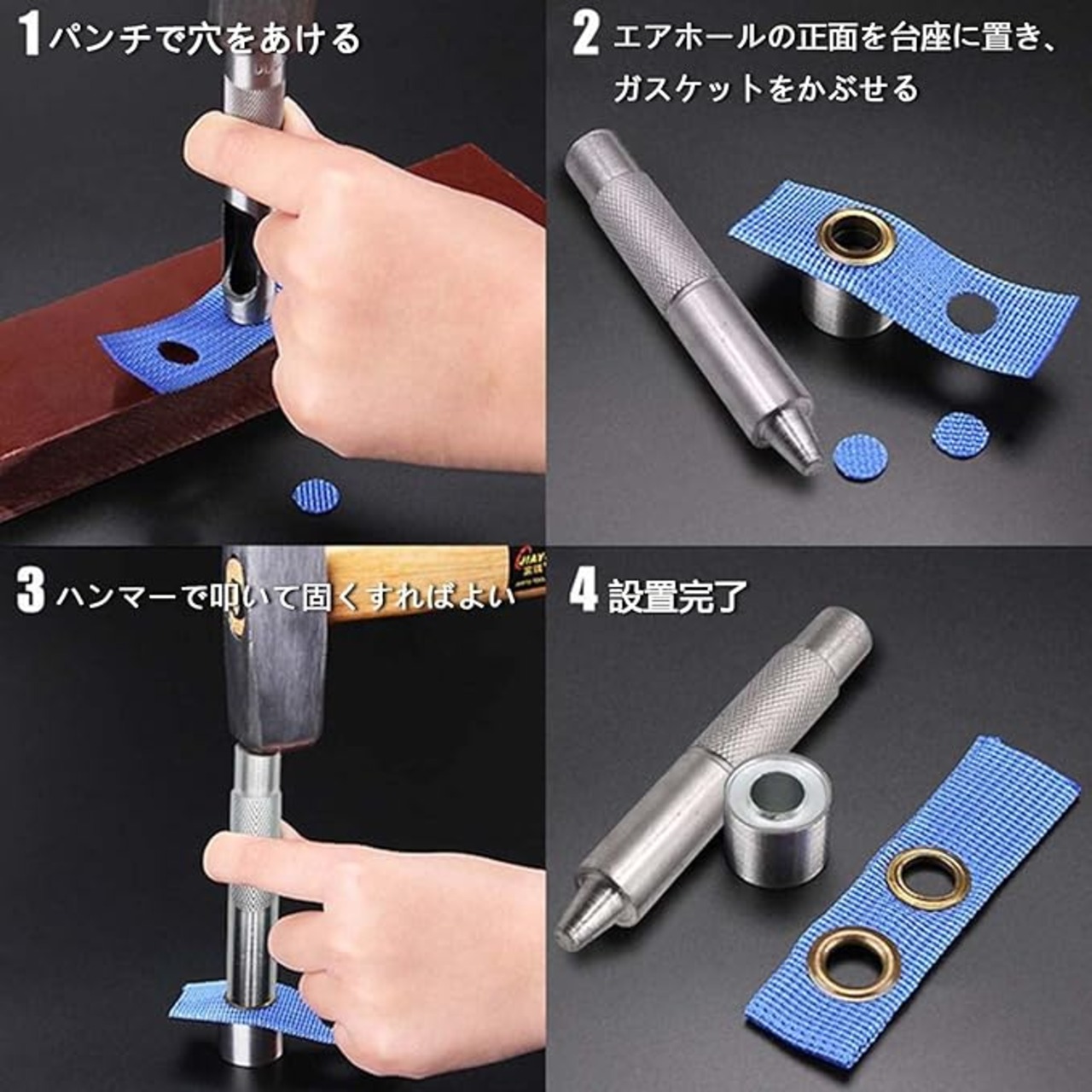 1 パンチで穴をあける

2 エアホールの正面を台座に置き、ガスケットをかぶせる

3 ハンマーで叩いて固くすればよい

4 設置完了