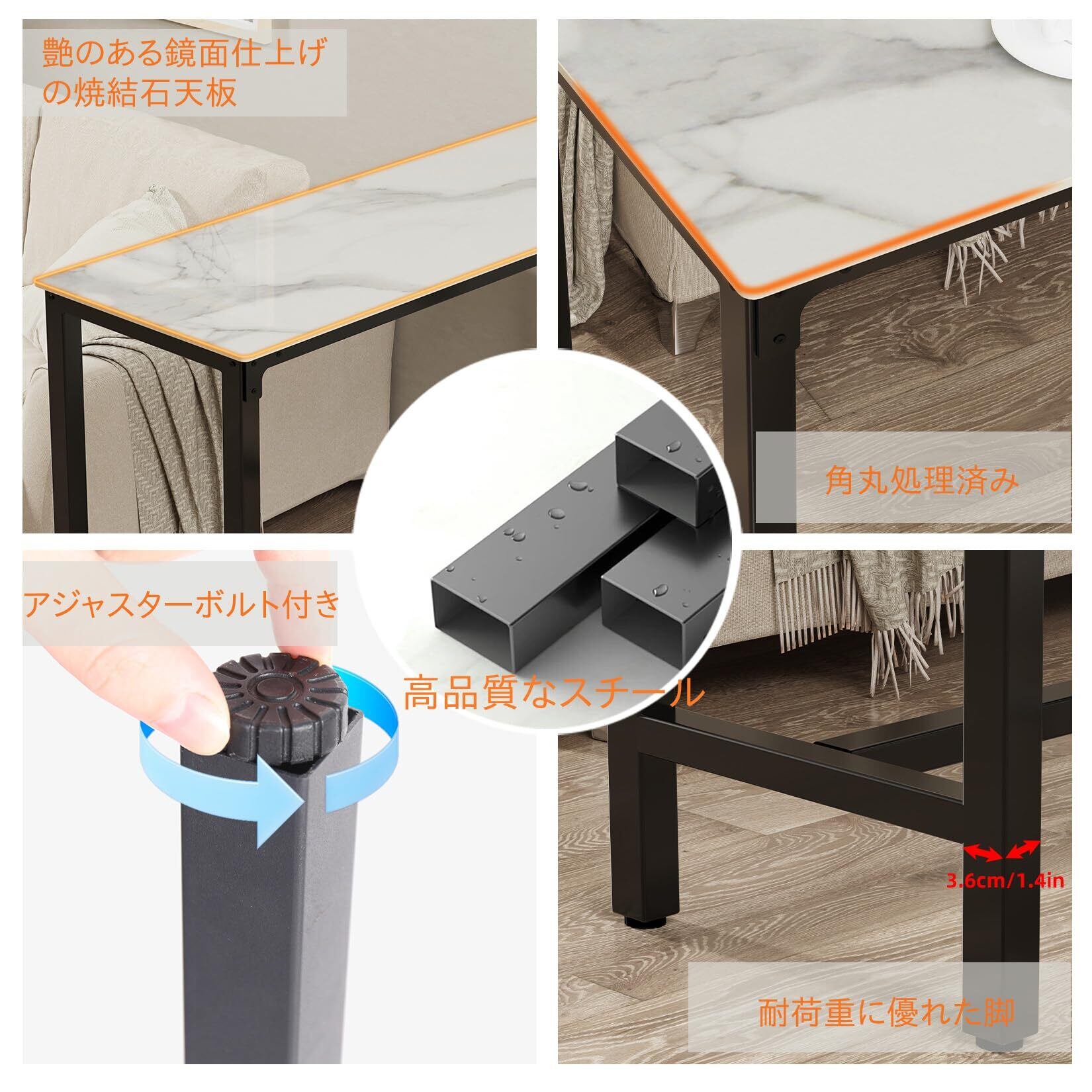 艶のある鏡面仕上げの焼結石天板

角丸処理済み

アジャスターボルト付き

高品質なスチール

3.6cm/1.4in

耐荷重に優れた脚