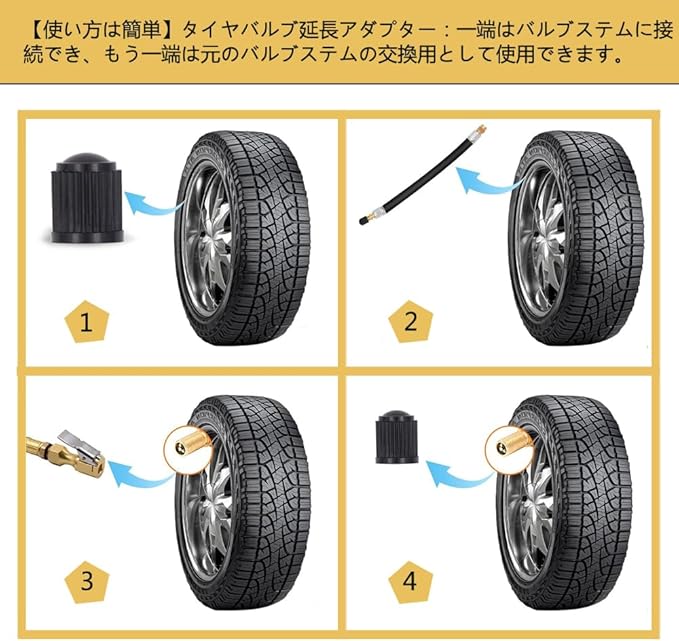 【使い方は簡単】タイヤバルブ延長アダプター：一端はバルブステムに接続でき、もう一端は元のバルブステムの交換用として使用できます。

1

2

3

4