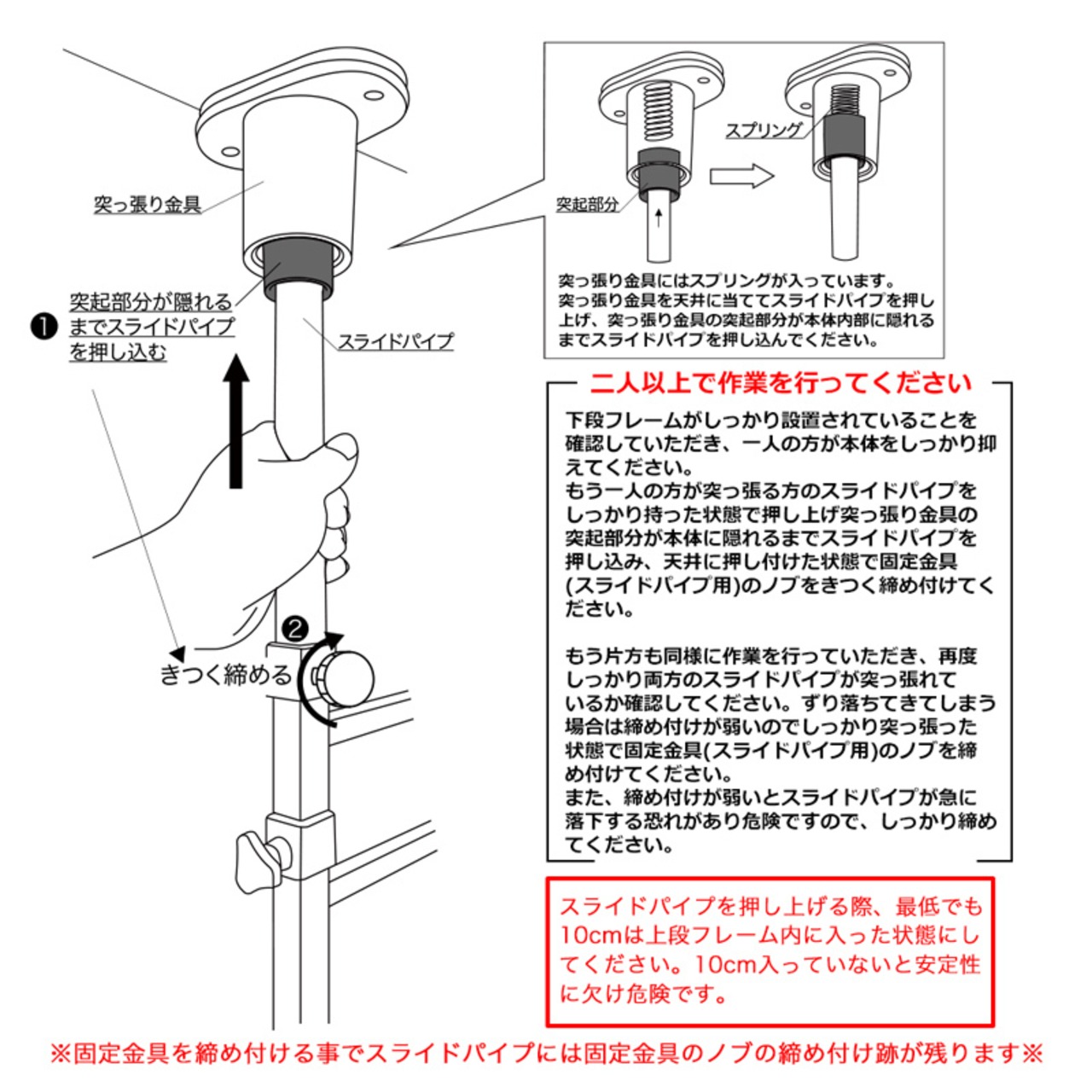 突っ張り金具

❶ 突起部分が隠れるまでスライドパイプを押し込む

スライドパイプ

❷

きつく締める

スプリング

突起部分

突っ張り金具にはスプリングが入っています。突っ張り金具を天井に当ててスライドパイプを押し上げ、突っ張り金具の突起部分が本体内部に隠れるまでスライドパイプを押し込んでください。

二人以上で作業を行ってください

下段フレームがしっかり設置されていることを確認していただき、一人の方が本体をしっかり抑えてください。
もう一人の方が突っ張る方のスライドパイプをしっかり持った状態で押し上げ突っ張り金具の突起部分が本体に隠れるまでスライドパイプを押し込み、天井に押し付けた状態で固定金具(スライドパイプ用)のノブをきつく締め付けてください。

もう片方も同様に作業を行っていただき、再度しっかり両方のスライドパイプが突っ張れているか確認してください。ずり落ちてきてしまう場合は締め付けが弱いのでしっかり突っ張った状態で固定金具(スライドパイプ用)のノブを締め付けてください。
また、締め付けが弱いとスライドパイプが急に落下する恐れがあり危険ですので、しっかり締めてください。

スライドパイプを押し上げる際、最低でも10cmは上段フレーム内に入った状態にしてください。10cm入っていないと安定性に欠け危険です。

※固定金具を締め付ける事でスライドパイプには固定金具のノブの締め付け跡が残ります※