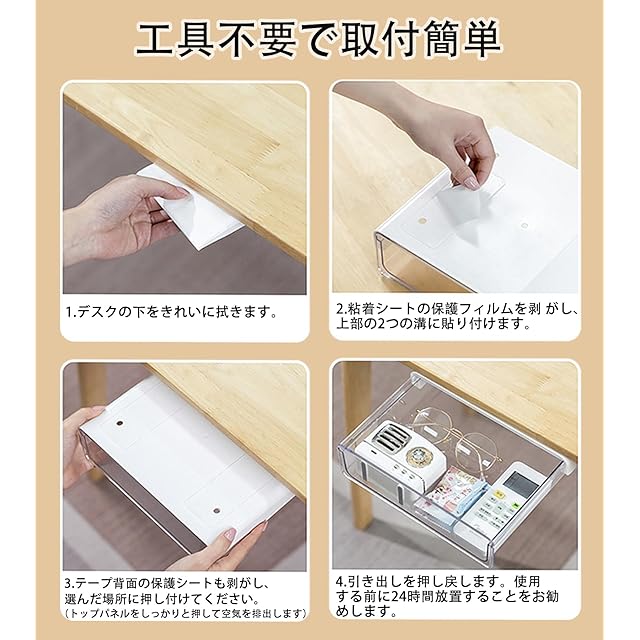 工具不要で取付簡単

1.デスクの下をきれいに拭きます。

2.粘着シートの保護フィルムを剥 がし、上部の2つの溝に貼り付けます。

3.テープ背面の保護シートも剥がし、選んだ場所に押し付けてください。
(トップパネルをしっかりと押して空気を排出します)

4.引き出しを押し戻します。使用する前に24時間放置することをお勧めします。