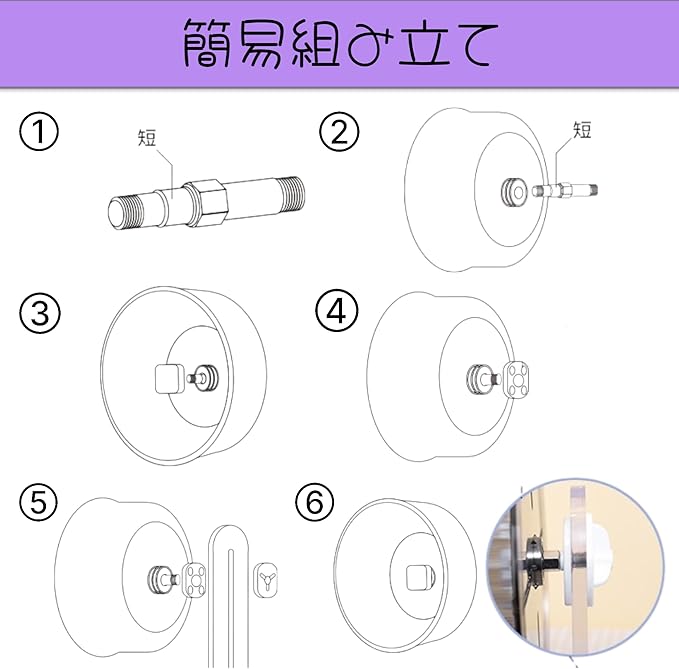 簡易組み立て

①
短

②
短

③

④

⑤

⑥