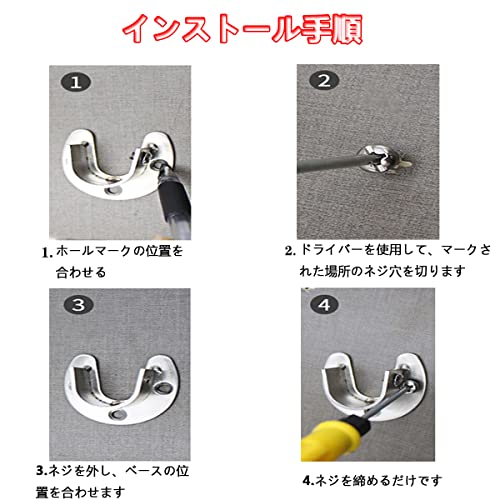 インストール手順

1

1. ホールマークの位置を合わせる

2

2. ドライバーを使用して、マークされた場所のネジ穴を切ります

3

3.ネジを外し、ベースの位置を合わせます

4

4.ネジを締めるだけです