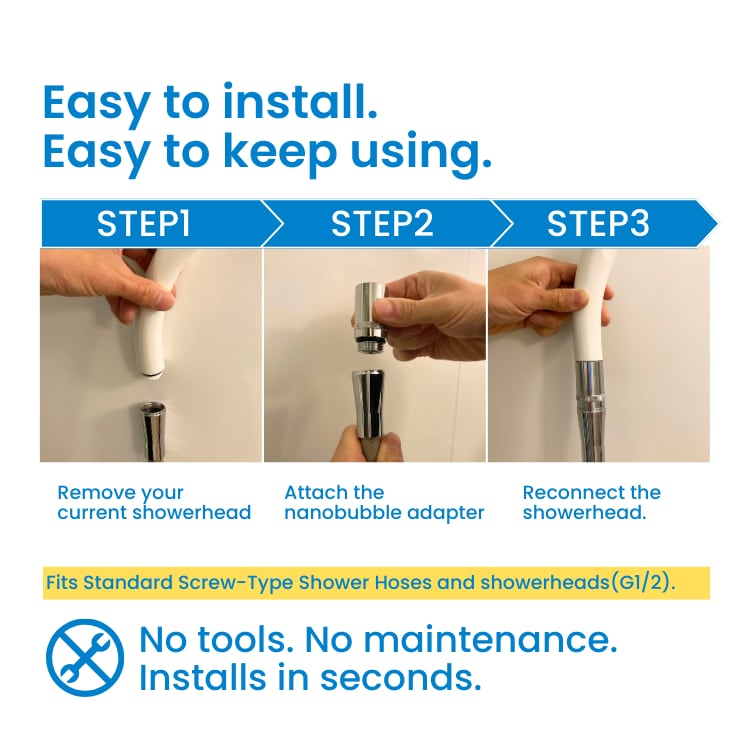 Easy to install.
Easy to keep using.

STEP1

STEP2

STEP3

Remove your current showerhead

Attach the nanobubble adapter

Reconnect the showerhead.

Fits Standard Screw-Type Shower Hoses and showerheads(G1/2).

No tools. No maintenance.
Installs in seconds.