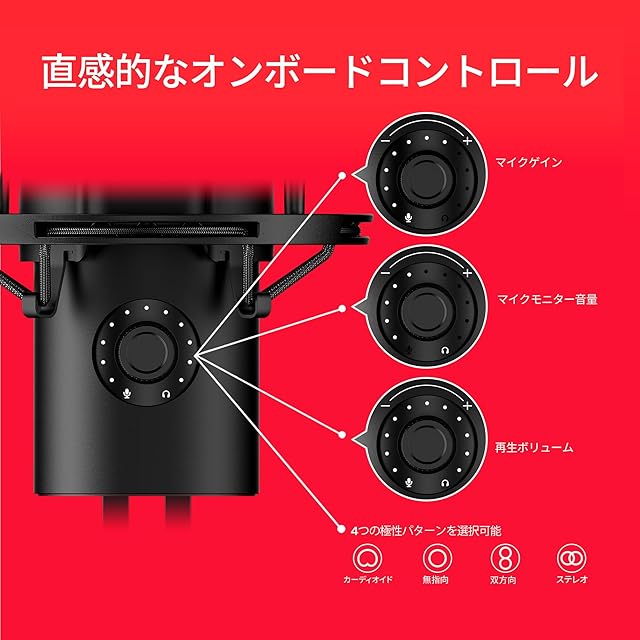 直感的なオンボードコントロール

−
+
マイクゲイン

−
+
マイクモニター音量

−
+
再生ボリューム

4つの極性パターンを選択可能

カーディオイド
無指向
双方向
ステレオ