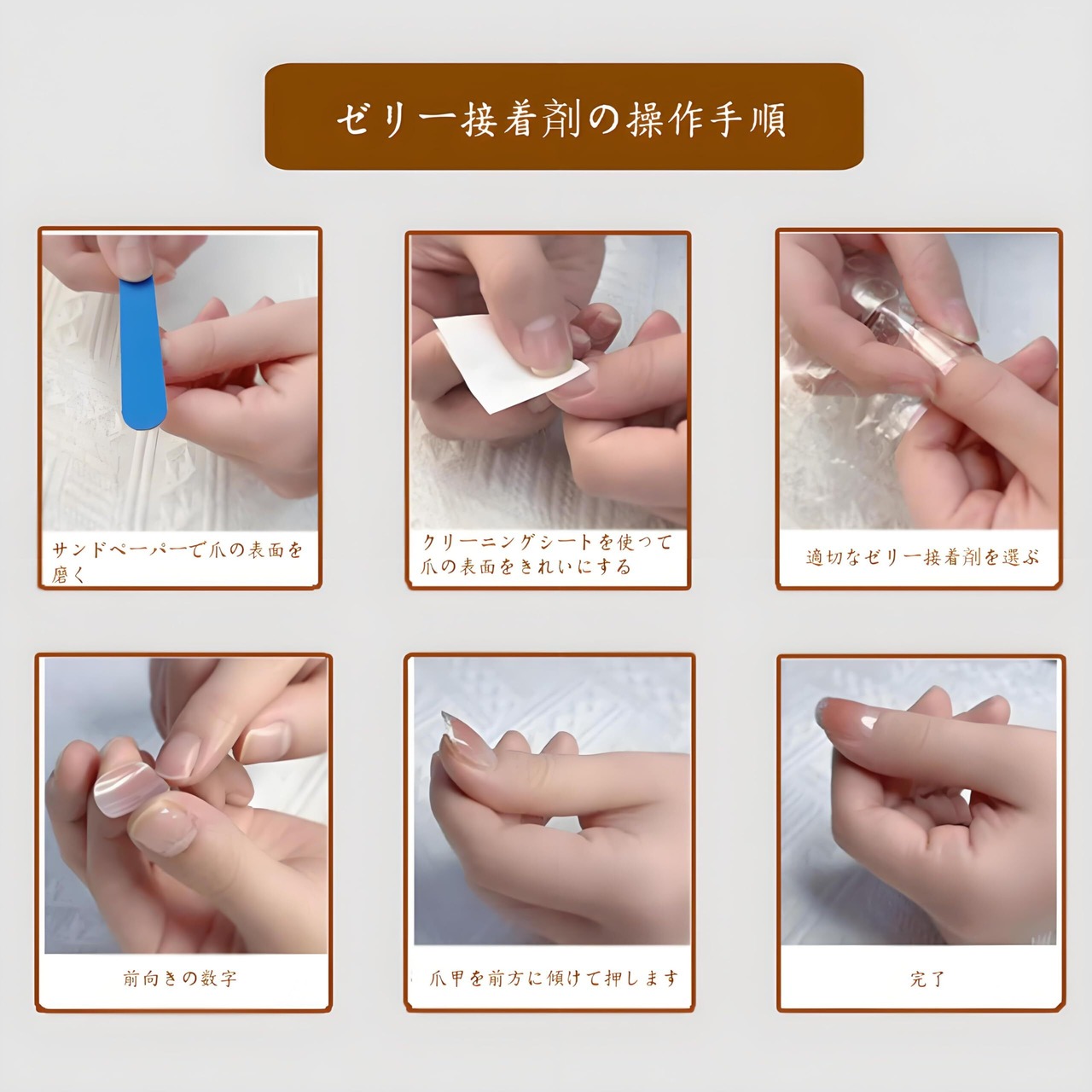 ゼリー接着剤の操作手順

サンドペーパーで爪の表面を磨く

クリーニングシートを使って爪の表面をきれいにする

適切なゼリー接着剤を選ぶ

前向きの数字

爪甲を前方に傾けて押します

完了