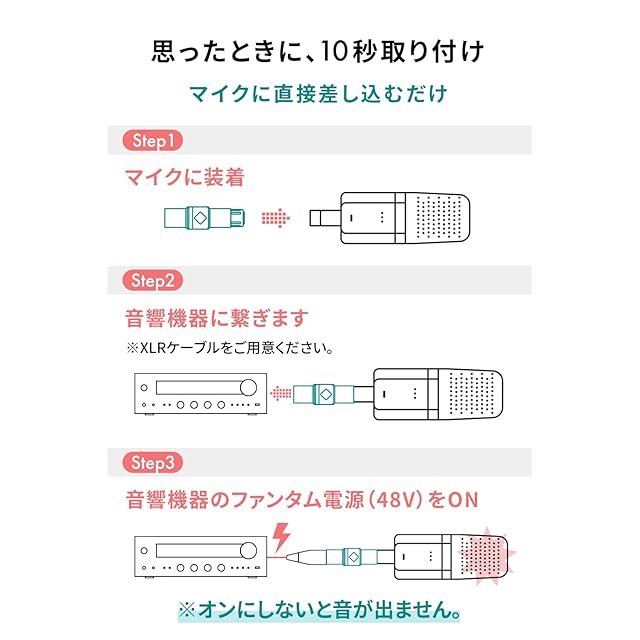 思ったときに、10秒取り付け

マイクに直接差し込むだけ

Step1

マイクに装着

Step2

音響機器に繋ぎます

※XLRケーブルをご用意ください。

Step3

音響機器のファンタム電源(48V)をON

※オンにしないと音が出ません。