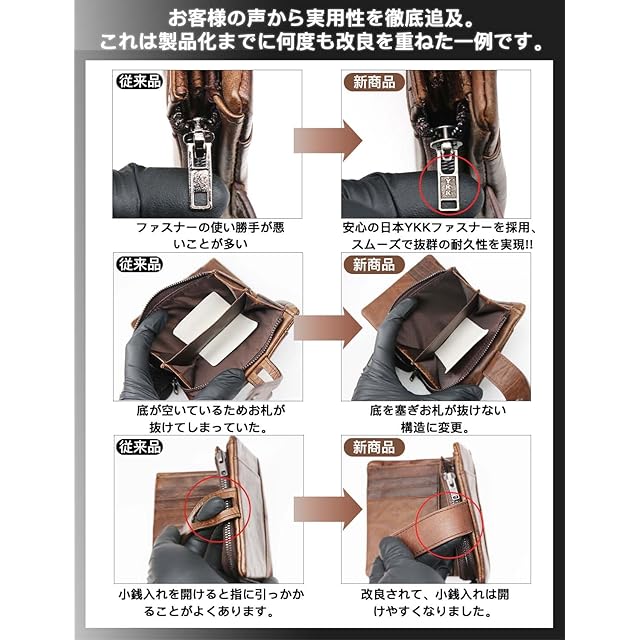 お客様の声から実用性を徹底追及。
これは製品化までに何度も改良を重ねた一例です。

従来品

ファスナーの使い勝手が悪いことが多い

新商品

YKK

安心の日本YKKファスナーを採用、スムーズで抜群の耐久性を実現!!

従来品

底が空いているためお札が抜けてしまっていた。

新商品

底を塞ぎお札が抜けない構造に変更。

従来品

小銭入れを開けると指に引っかかることがよくあります。

新商品

改良されて、小銭入れは開けやすくなりました。