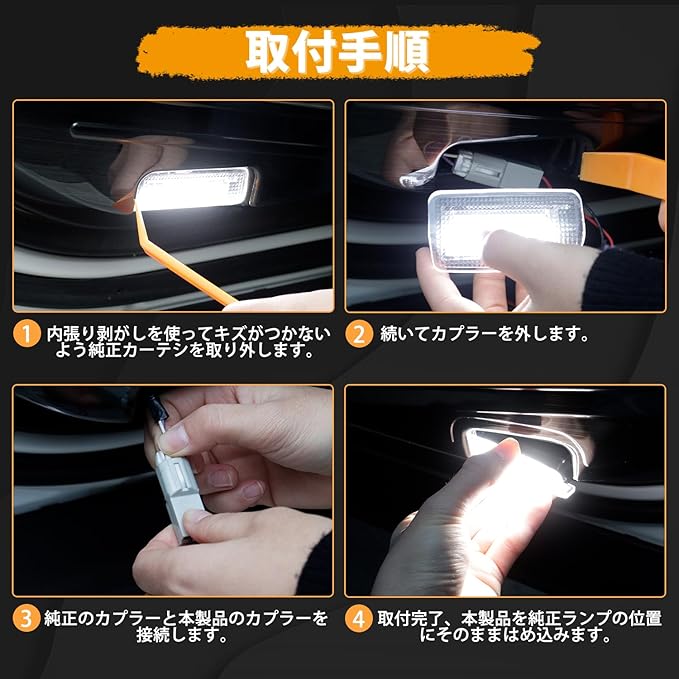 取付手順

1 内張り剥がしを使ってキズがつかないよう純正カーテシを取り外します。

2 続いてカプラーを外します。

3 純正のカプラーと本製品のカプラーを接続します。

4 取付完了、本製品を純正ランプの位置にそのままはめ込みます。