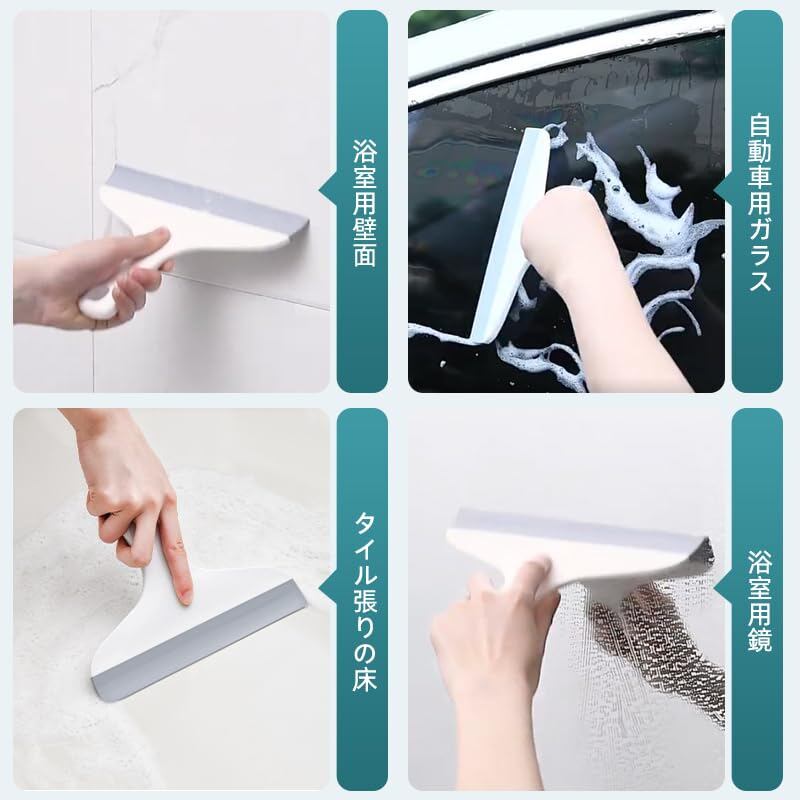 浴室用壁面

自動車用ガラス

タイル張りの床

浴室用鏡