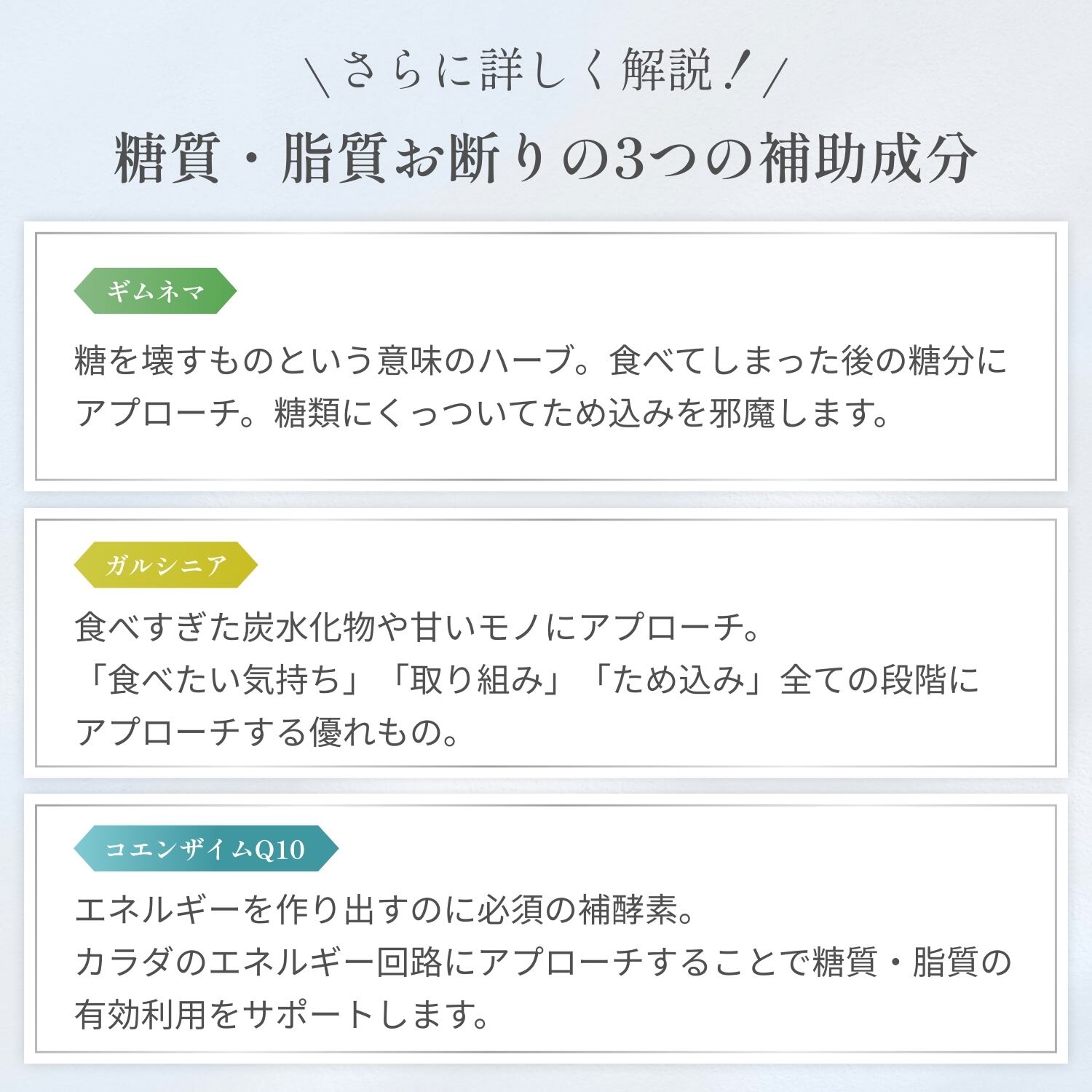 \さらに詳しく解説!/

糖質・脂質お断りの3つの補助成分

ギムネマ

糖を壊すものという意味のハーブ。食べてしまった後の糖分にアプローチ。糖類にくっついてため込みを邪魔します。

ガルシニア

食べすぎた炭水化物や甘いモノにアプローチ。
「食べたい気持ち」「取り組み」「ため込み」全ての段階にアプローチする優れもの。

コエンザイムQ10

エネルギーを作り出すのに必須の補酵素。
カラダのエネルギー回路にアプローチすることで糖質・脂質の有効利用をサポートします。