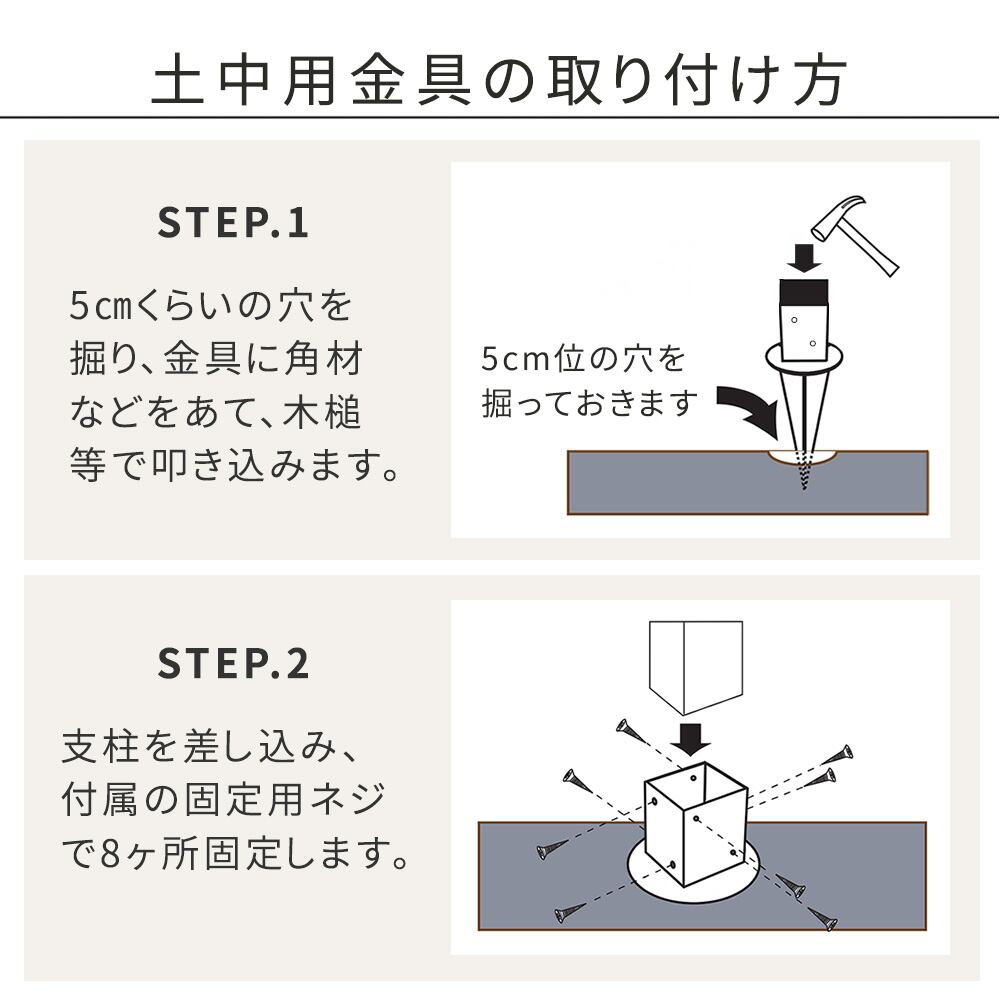 土中用金具の取り付け方

STEP.1

5㎝くらいの穴を掘り、金具に角材などをあて、木槌等で叩き込みます。

5cm位の穴を掘っておきます

STEP.2

支柱を差し込み、付属の固定用ネジで8ヶ所固定します。