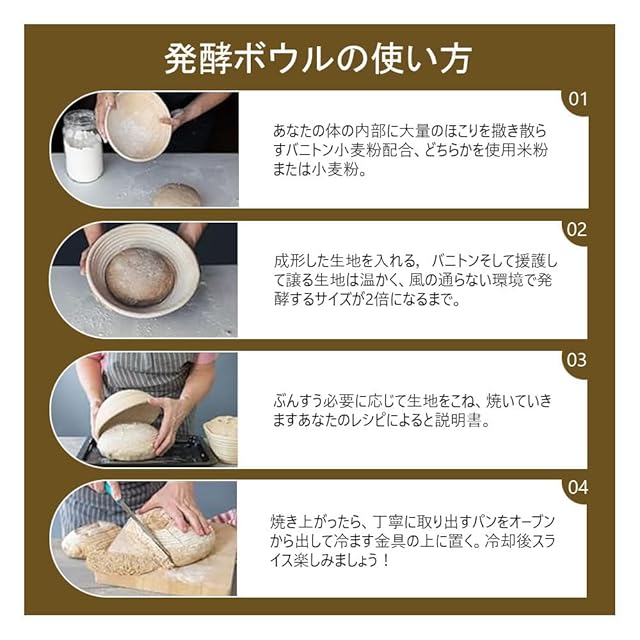 発酵ボウルの使い方

01

あなたの体の内部に大量のほこりを撒き散らすバニトン小麦粉配合、どちらかを使用米粉または小麦粉。

02

成形した生地を入れる， バニトンそして援護して譲る生地は温かく、風の通らない環境で発酵するサイズが2倍になるまで。

03

ぶんすう必要に応じて生地をこね、焼いていきますあなたのレシピによると説明書。

04

焼き上がったら、丁寧に取り出すパンをオーブンから出して冷ます金具の上に置く。冷却後スライス楽しみましょう！