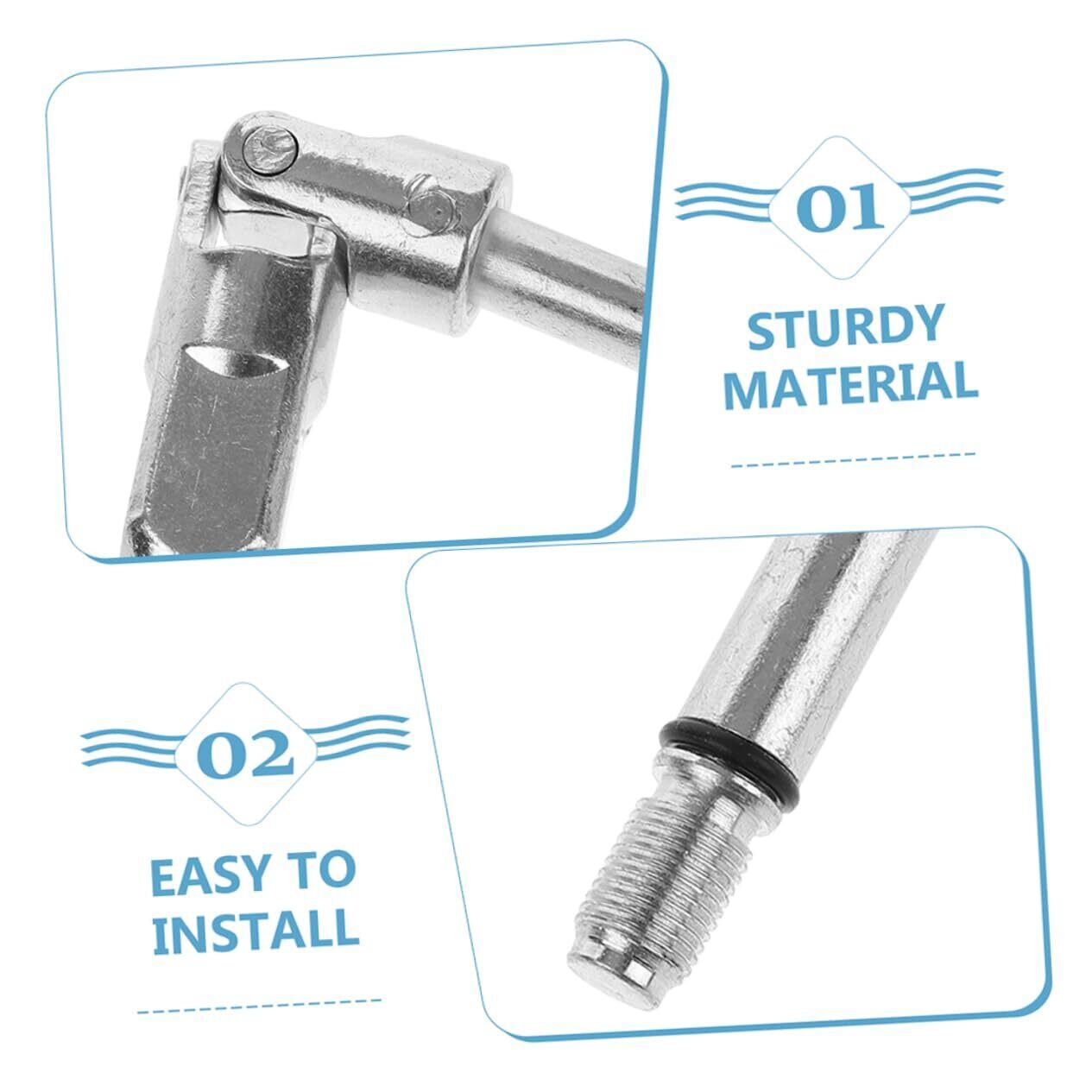 01

STURDY MATERIAL

02

EASY TO INSTALL