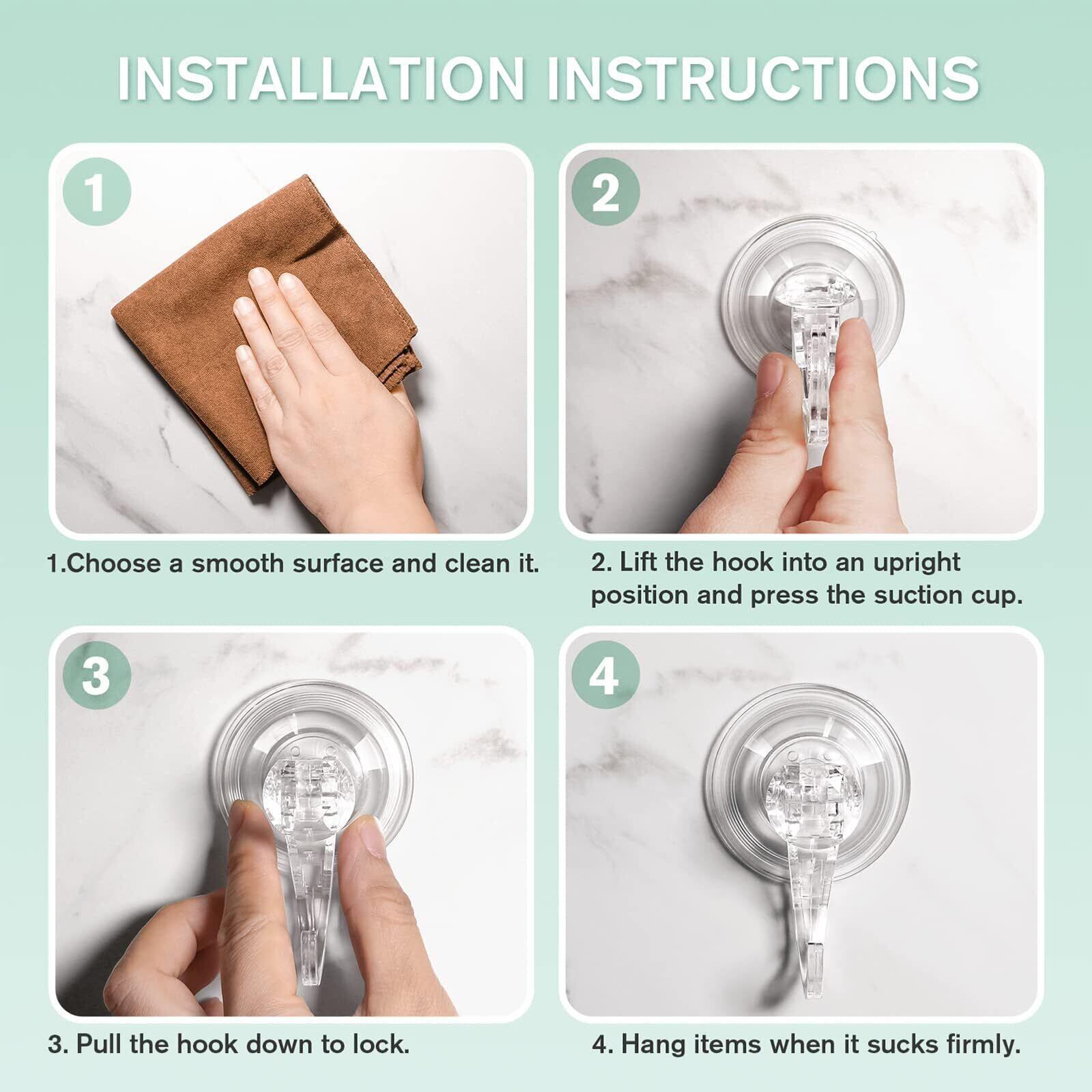 INSTALLATION INSTRUCTIONS

1

1.Choose a smooth surface and clean it.

2

2. Lift the hook into an upright position and press the suction cup.

3

3. Pull the hook down to lock.

4

4. Hang items when it sucks firmly.