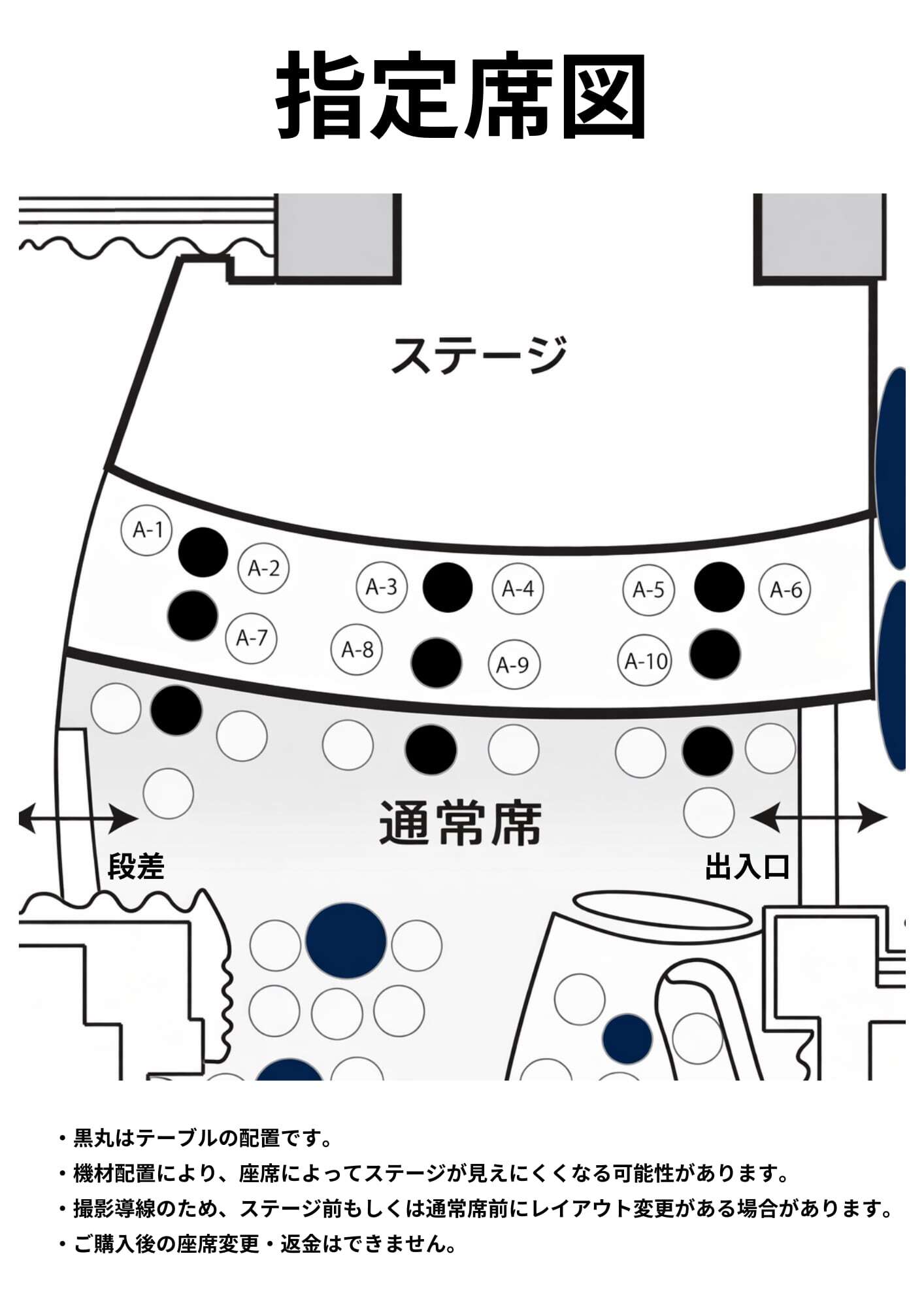 指定席図

ステージ

A-1
A-2
A-3
A-4
A-5
A-6
A-7
A-8
A-9
A-10

通常席

段差

出入口

・黒丸はテーブルの配置です。
・機材配置により、座席によってステージが見えにくくなる可能性があります。
・撮影導線のため、ステージ前もしくは通常席前にレイアウト変更がある場合があります。
・ご購入後の座席変更・返金はできません。