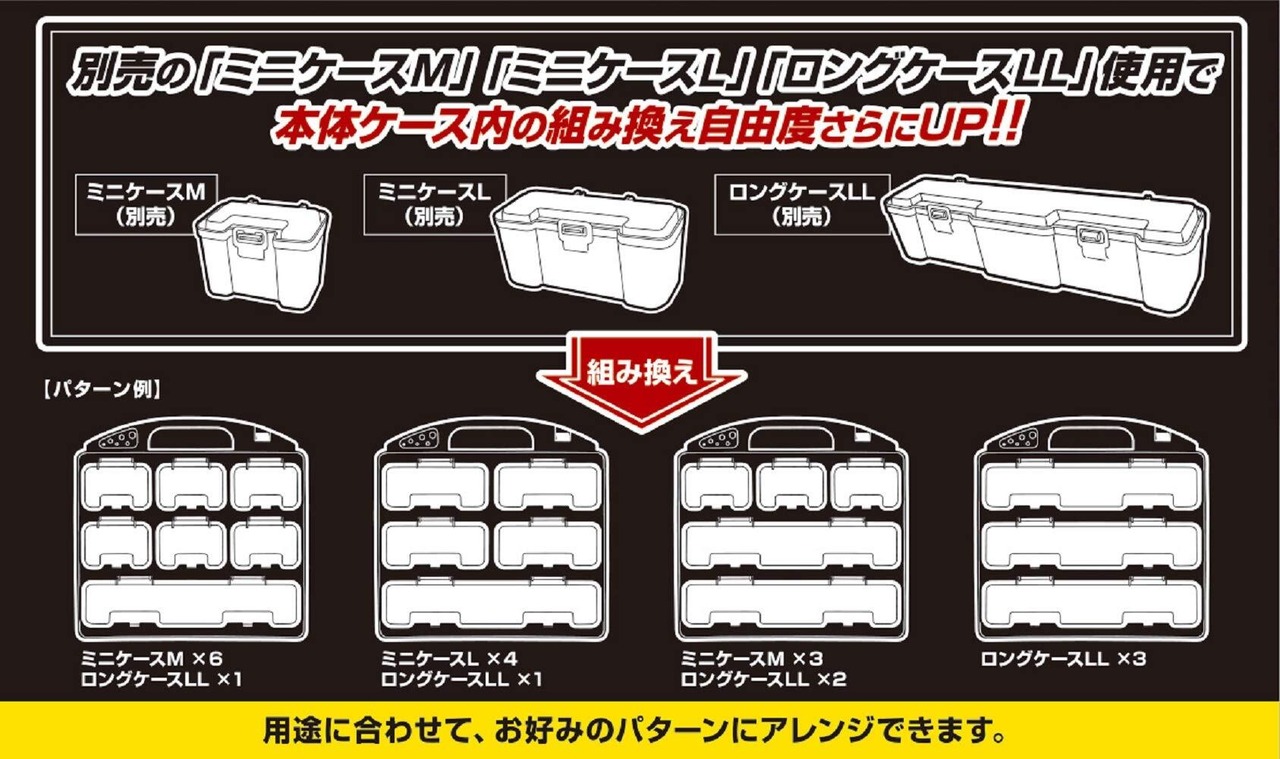 別売の「ミニケースM」「ミニケースL」「ロングケースLL」使用で
本体ケース内の組み換え自由度さらにUP!!

ミニケースM
（別売）

ミニケースL
（別売）

ロングケースLL
（別売）

組み換え

【パターン例】

ミニケースM ×6
ロングケースLL ×1

ミニケースL ×4
ロングケースLL ×1

ミニケースM ×3
ロングケースLL ×2

ロングケースLL ×3

用途に合わせて、お好みのパターンにアレンジできます。