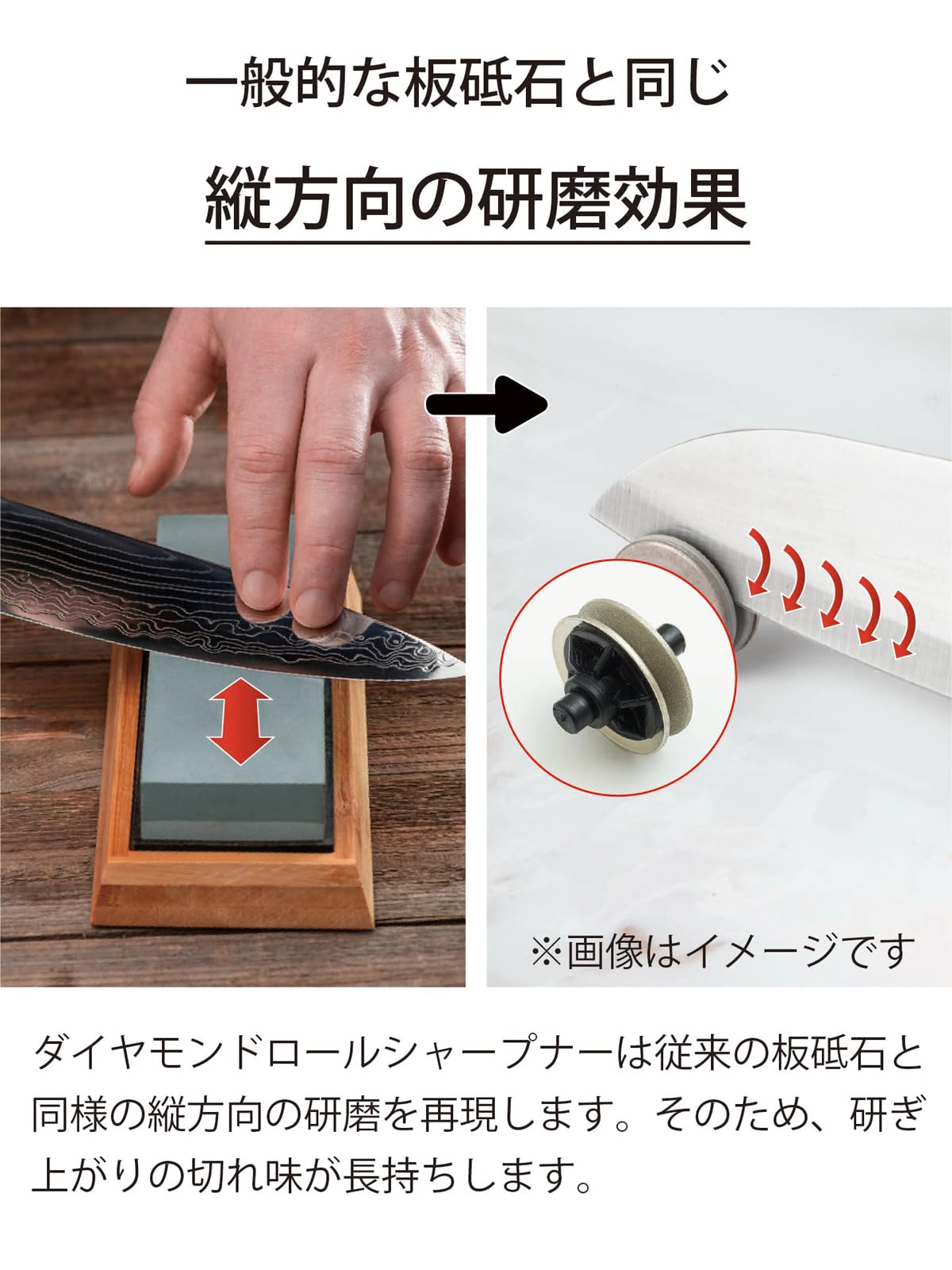 一般的な板砥石と同じ

縦方向の研磨効果

※画像はイメージです

ダイヤモンドロールシャープナーは従来の板砥石と同様の縦方向の研磨を再現します。そのため、研ぎ上がりの切れ味が長持ちします。