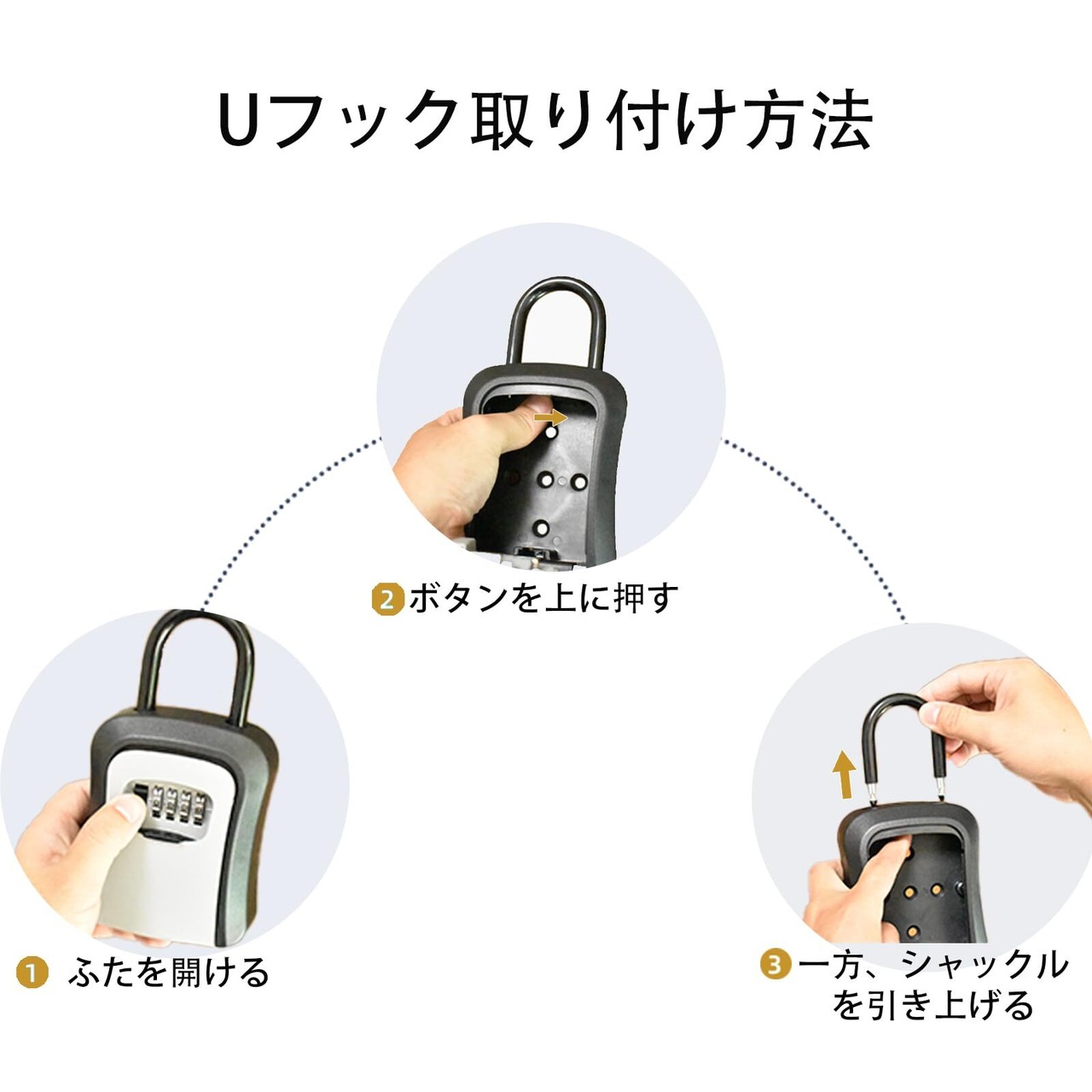 Uフック取り付け方法

2 ボタンを上に押す

1 ふたを開ける

3 一方、シャックルを引き上げる