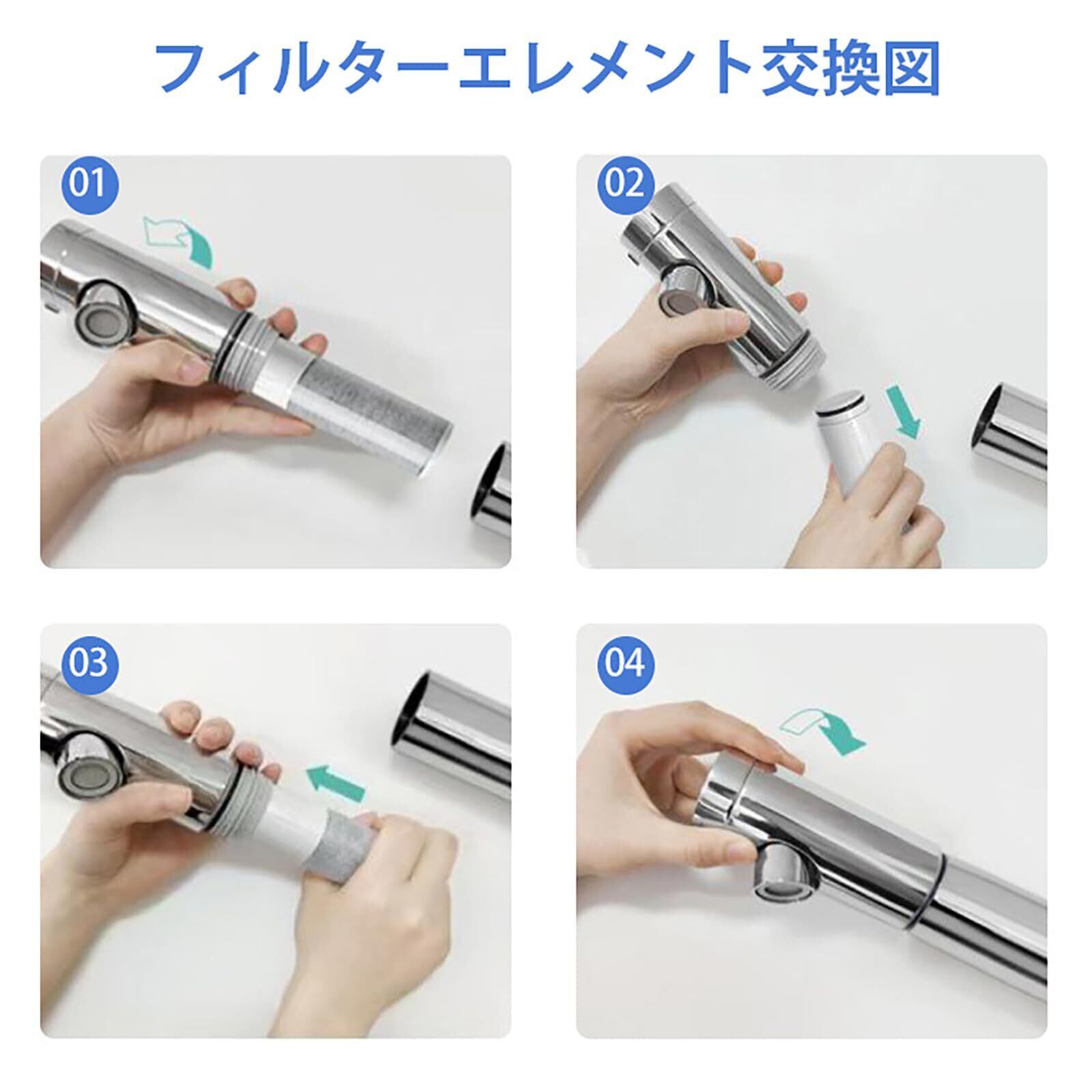 フィルターエレメント交換図

01

02

03

04