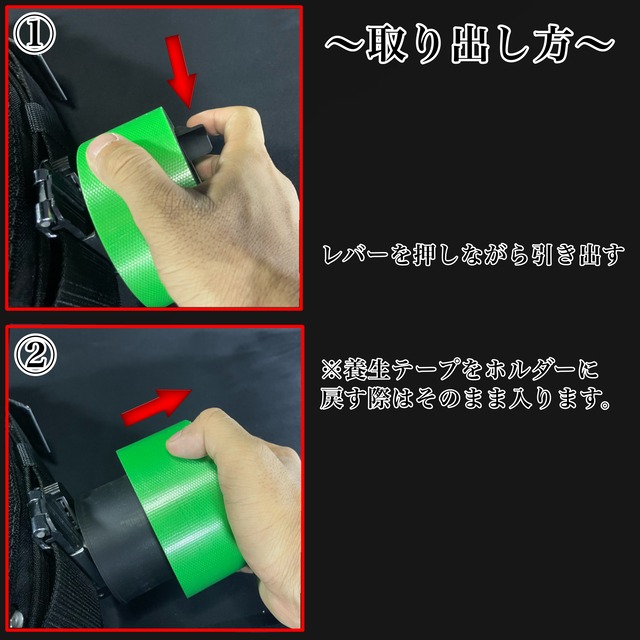 ①

～取り出し方～

レバーを押しながら引き出す

②

※養生テープをホルダーに戻す際はそのまま入ります。