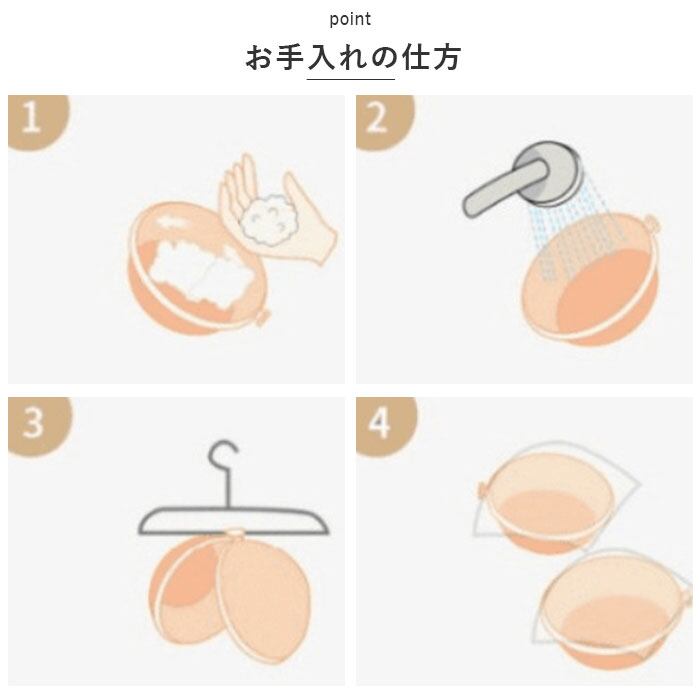 point

お手入れの仕方

1

2

3

4