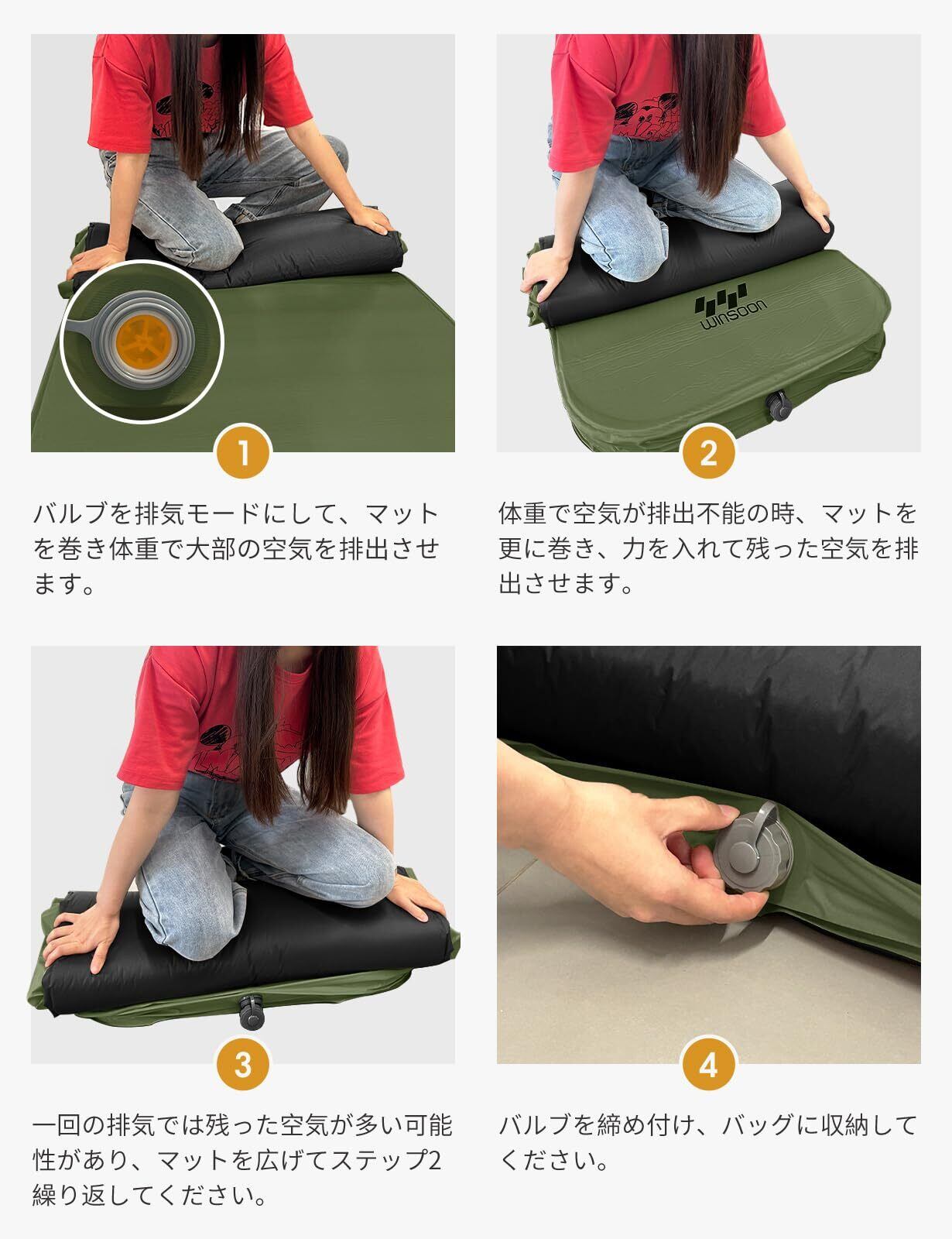 1

バルブを排気モードにして、マットを巻き体重で大部の空気を排出させます。

WINSOON

2

体重で空気が排出不能の時、マットを更に巻き、力を入れて残った空気を排出させます。

3

一回の排気では残った空気が多い可能性があり、マットを広げてステップ2繰り返してください。

4

バルブを締め付け、バッグに収納してください。