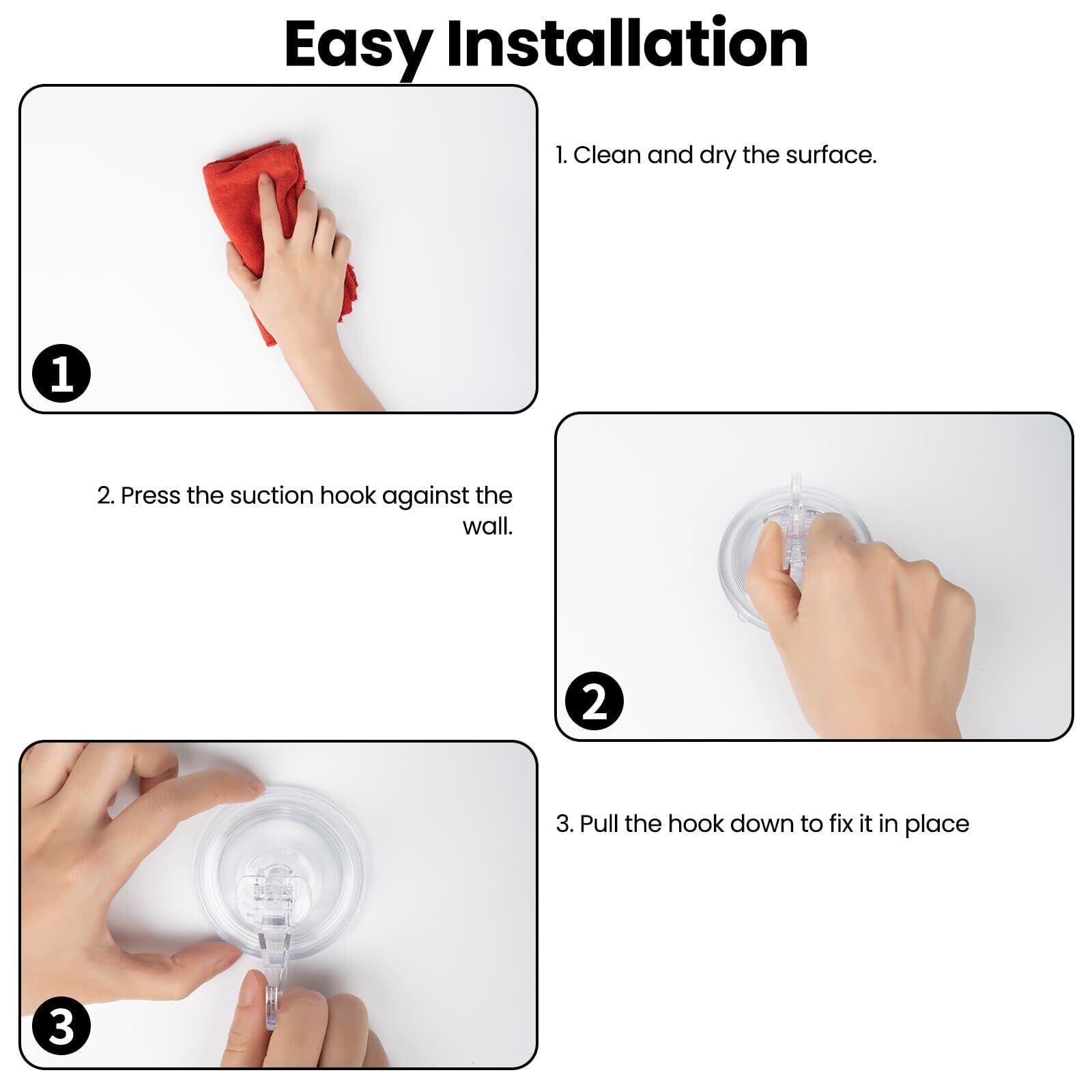 Easy Installation

1

1. Clean and dry the surface.

2. Press the suction hook against the wall.

2

3

3. Pull the hook down to fix it in place