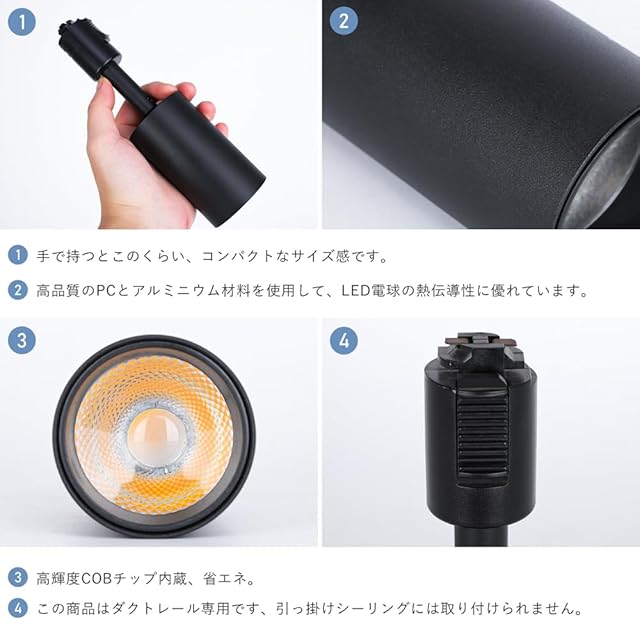 1

2

1 手で持つとこのくらい、コンパクトなサイズ感です。

2 高品質のPCとアルミニウム材料を使用して、LED電球の熱伝導性に優れています。

3

4

3 高輝度COBチップ内蔵、省エネ。

4 この商品はダクトレール専用です、引っ掛けシーリングには取り付けられません。