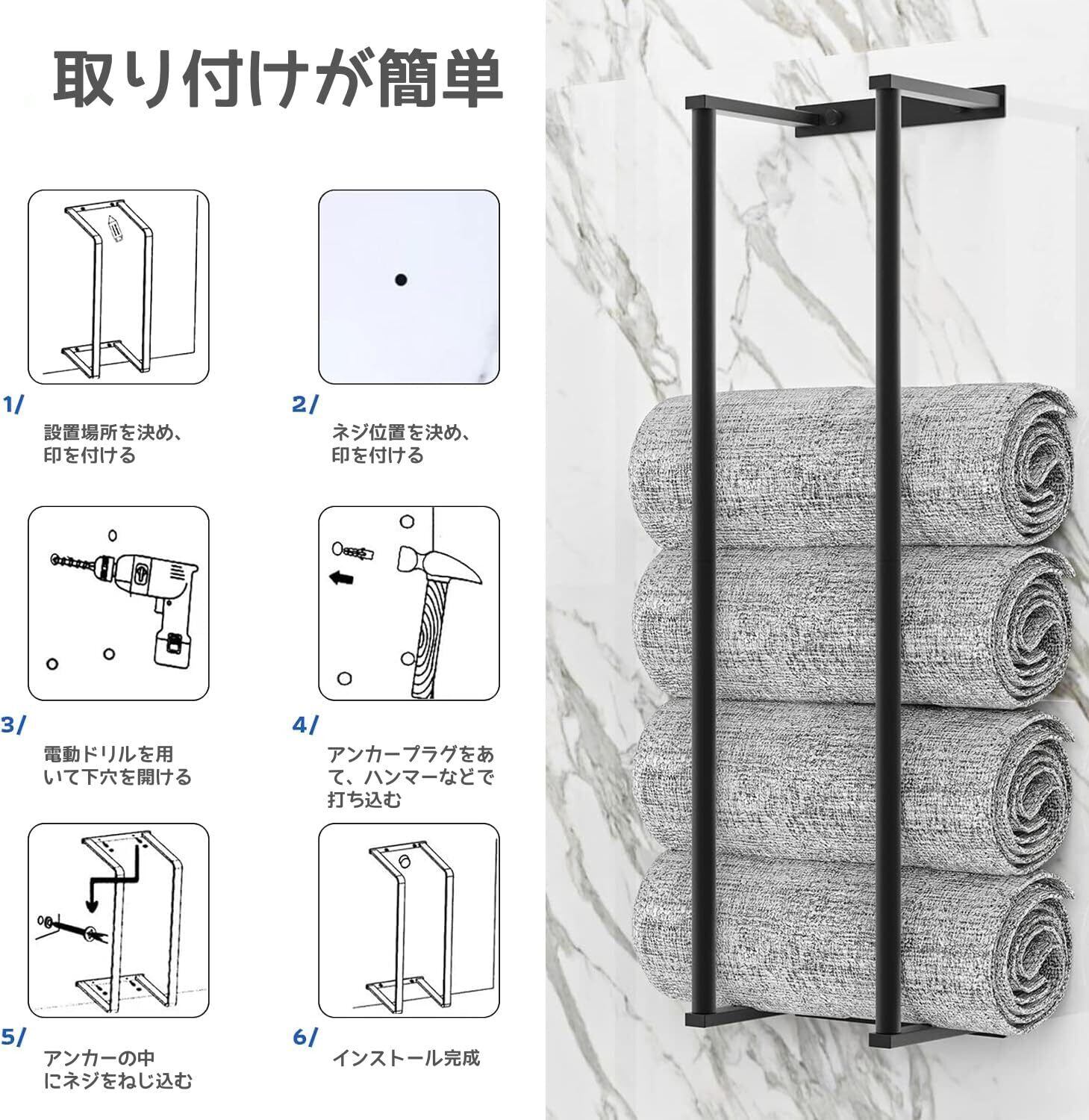 取り付けが簡単

1/
設置場所を決め、印を付ける

2/
ネジ位置を決め、印を付ける

3/
電動ドリルを用いて下穴を開ける

4/
アンカープラグをあて、ハンマーなどで打ち込む

5/
アンカーの中にネジをねじ込む

6/
インストール完成