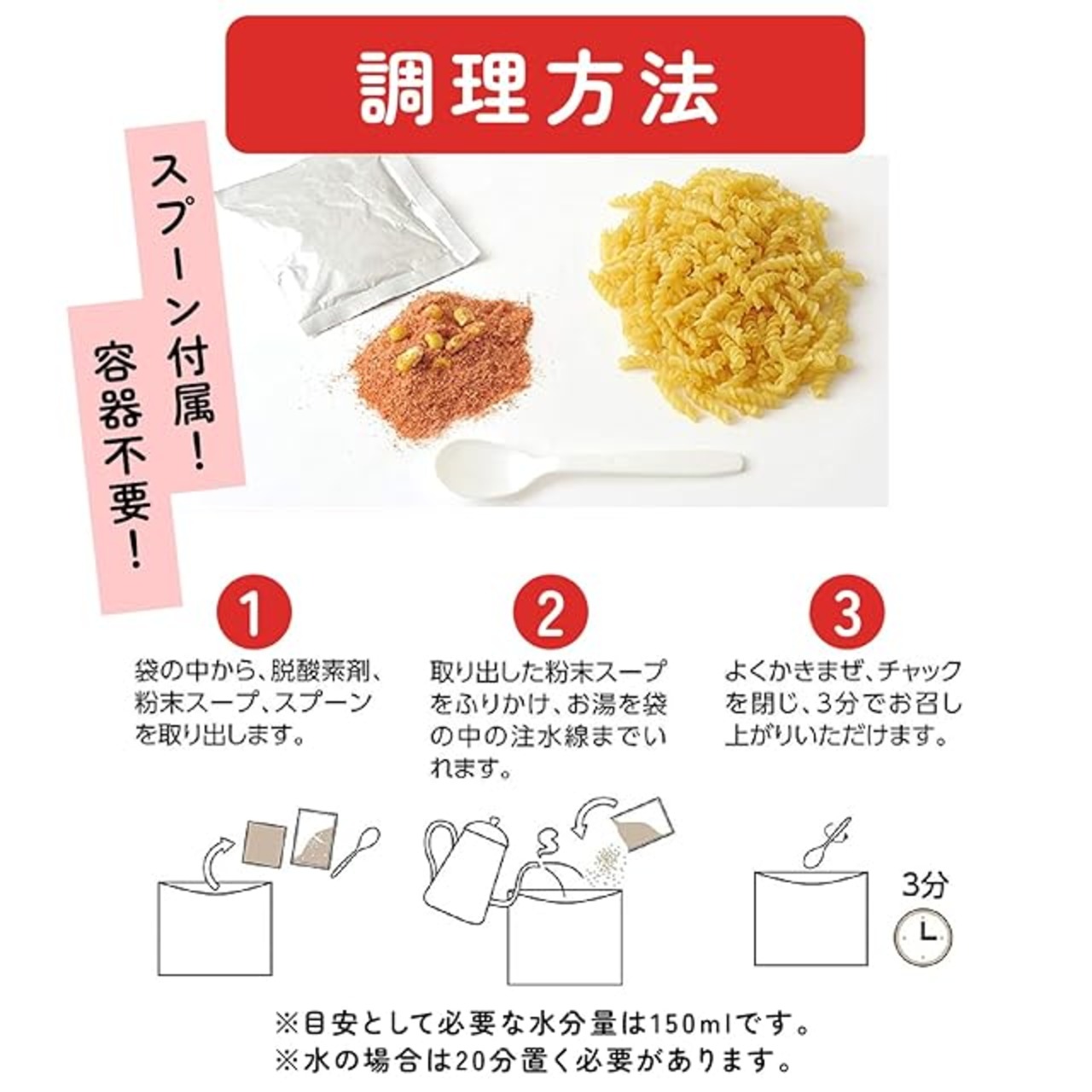 調理方法

スプーン付属！

容器不要！

1
袋の中から、脱酸素剤、粉末スープ、スプーンを取り出します。

2
取り出した粉末スープをふりかけ、お湯を袋の中の注水線までいれます。

3
よくかきまぜ、チャックを閉じ、3分でお召し上がりいただけます。

3分

※目安として必要な水分量は150mlです。
※水の場合は20分置く必要があります。