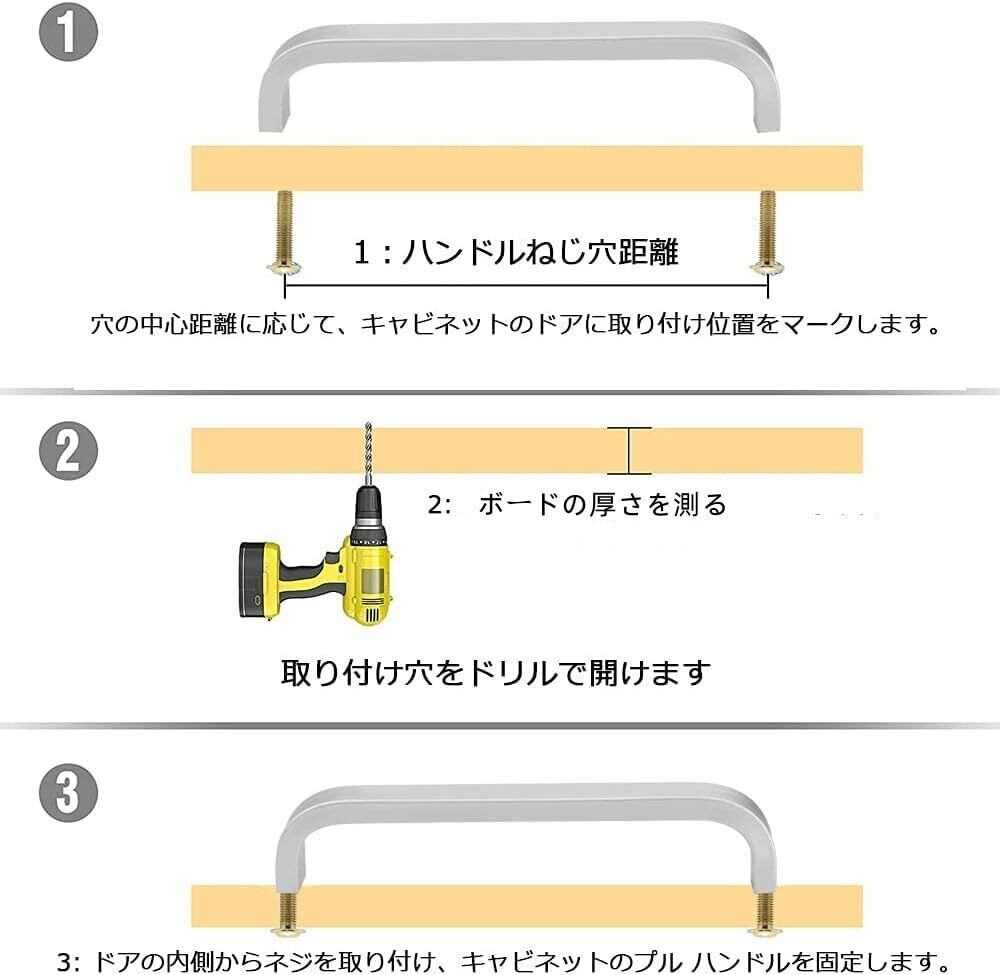 1

1：ハンドルねじ穴距離

穴の中心距離に応じて、キャビネットのドアに取り付け位置をマークします。

2

2: ボードの厚さを測る

取り付け穴をドリルで開けます

3

3: ドアの内側からネジを取り付け、キャビネットのプル ハンドルを固定します。