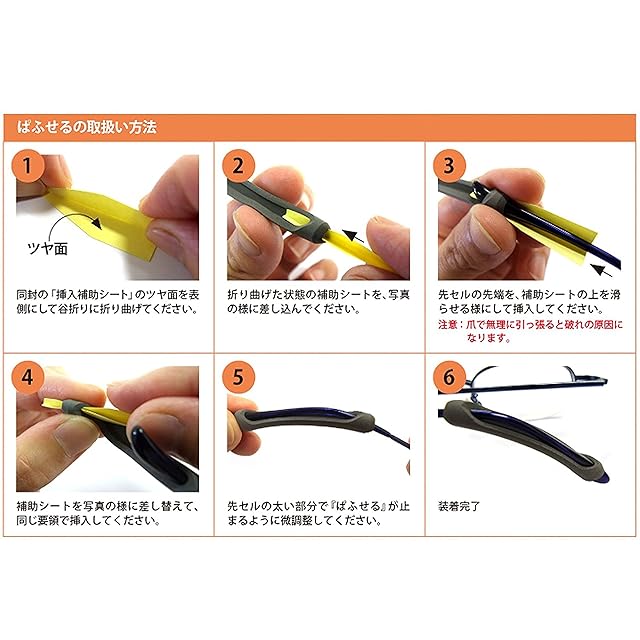 ぱふせるの取扱い方法

1

ツヤ面

同封の「挿入補助シート」のツヤ面を表側にして谷折りに折り曲げてください。

2

折り曲げた状態の補助シートを、写真の様に差し込んでください。

3

先セルの先端を、補助シートの上を滑らせる様にして挿入してください。

注意：爪で無理に引っ張ると破れの原因になります。

4

補助シートを写真の様に差し替えて、同じ要領で挿入してください。

5

先セルの太い部分で『ぱふせる』が止まるように微調整してください。

6

装着完了