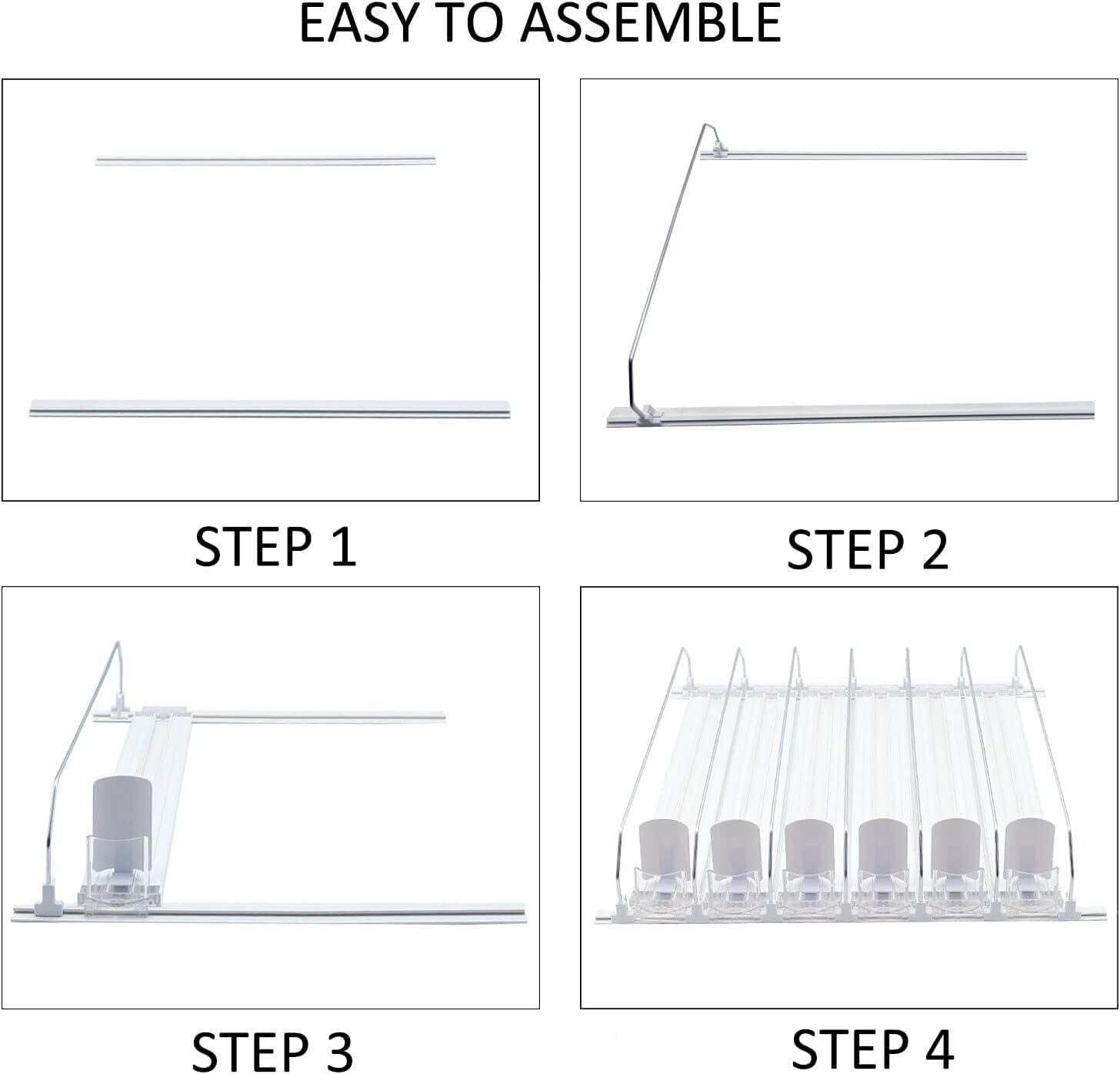 EASY TO ASSEMBLE

STEP 1

STEP 2

STEP 3

STEP 4