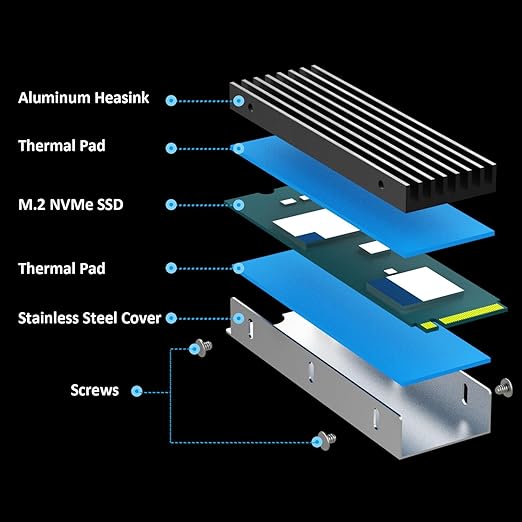 Aluminum Heasink

Thermal Pad

M.2 NVMe SSD

Thermal Pad

Stainless Steel Cover

Screws