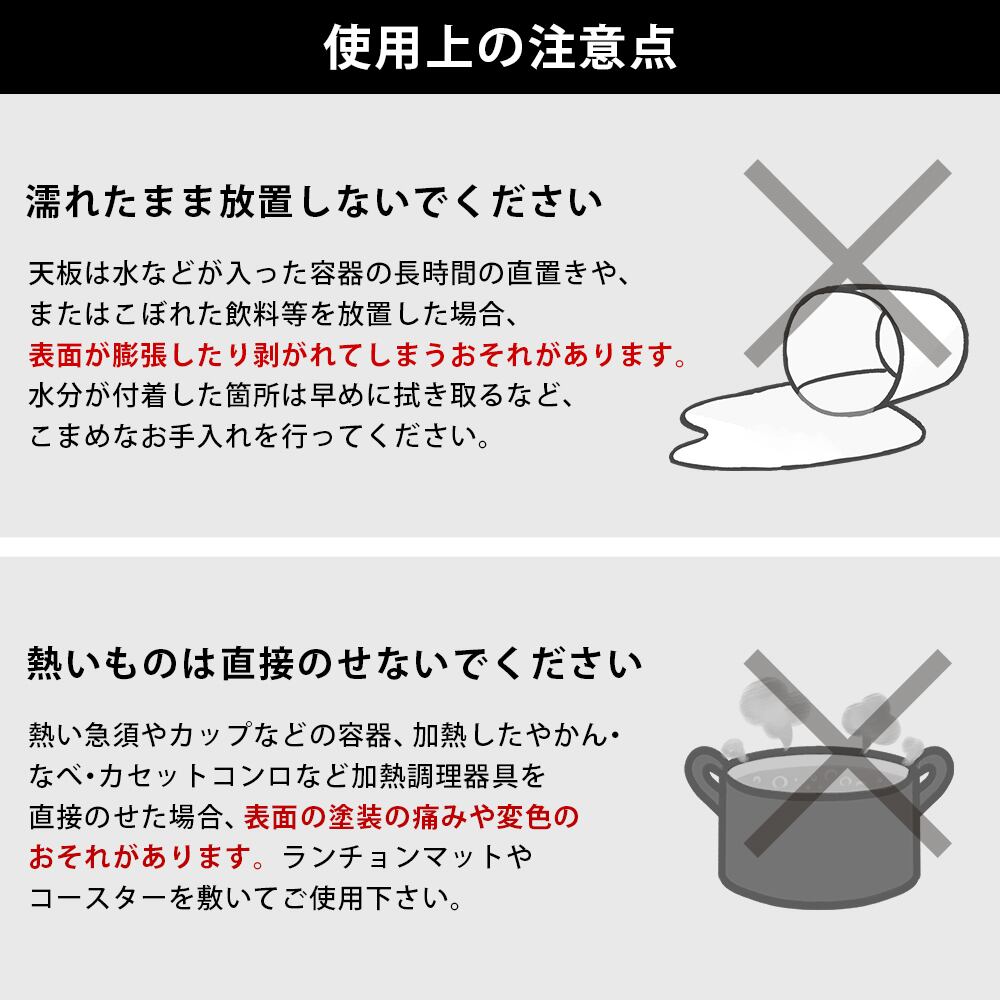 使用上の注意点

濡れたまま放置しないでください

天板は水などが入った容器の長時間の直置きや、またはこぼれた飲料等を放置した場合、表面が膨張したり剥がれてしまうおそれがあります。水分が付着した箇所は早めに拭き取るなど、こまめなお手入れを行ってください。

熱いものは直接のせないでください

熱い急須やカップなどの容器、加熱したやかん・なべ・カセットコンロなど加熱調理器具を直接のせた場合、表面の塗装の痛みや変色のおそれがあります。ランチョンマットやコースターを敷いてご使用下さい。