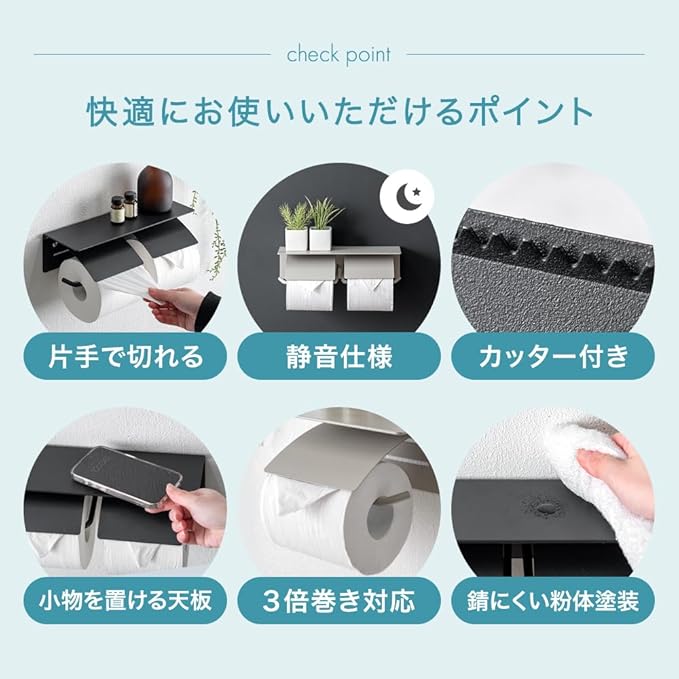 check point

快適にお使いいただけるポイント

片手で切れる

静音仕様

カッター付き

小物を置ける天板

3倍巻き対応

錆にくい粉体塗装