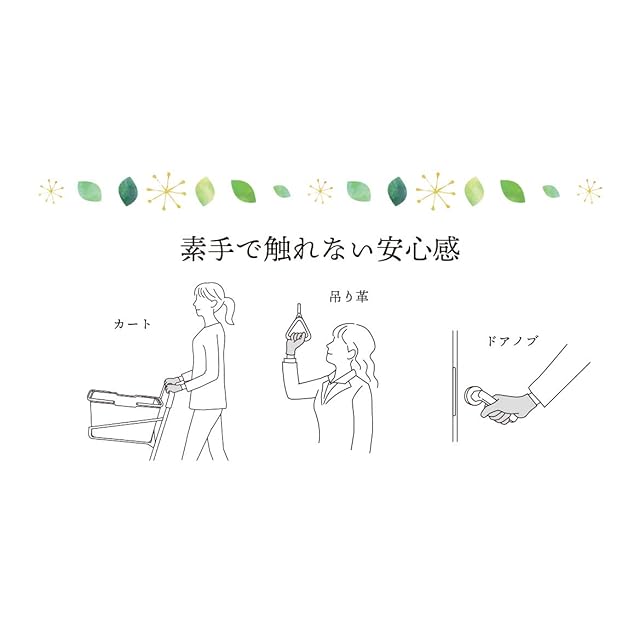 素手で触れない安心感

カート

吊り革

ドアノブ