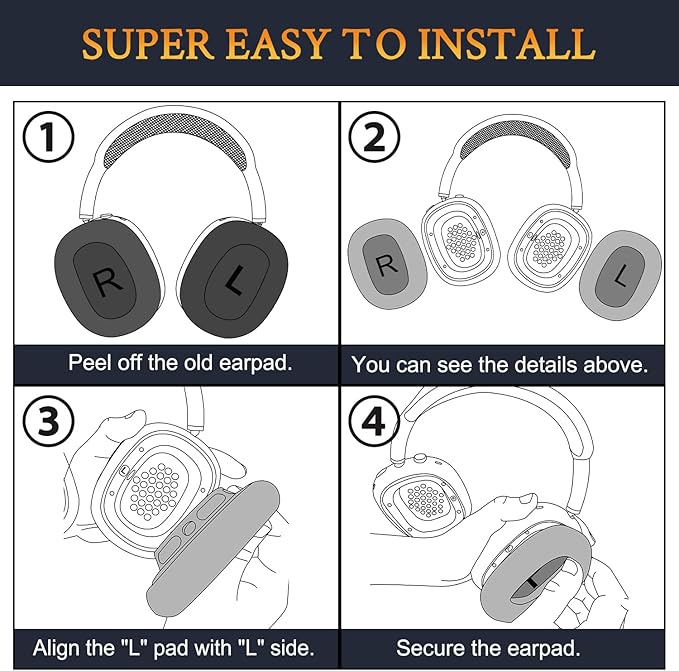 SUPER EASY TO INSTALL

1
R
L
Peel off the old earpad.

2
R
L
You can see the details above.

3
Align the "L" pad with "L" side.

4
Secure the earpad.