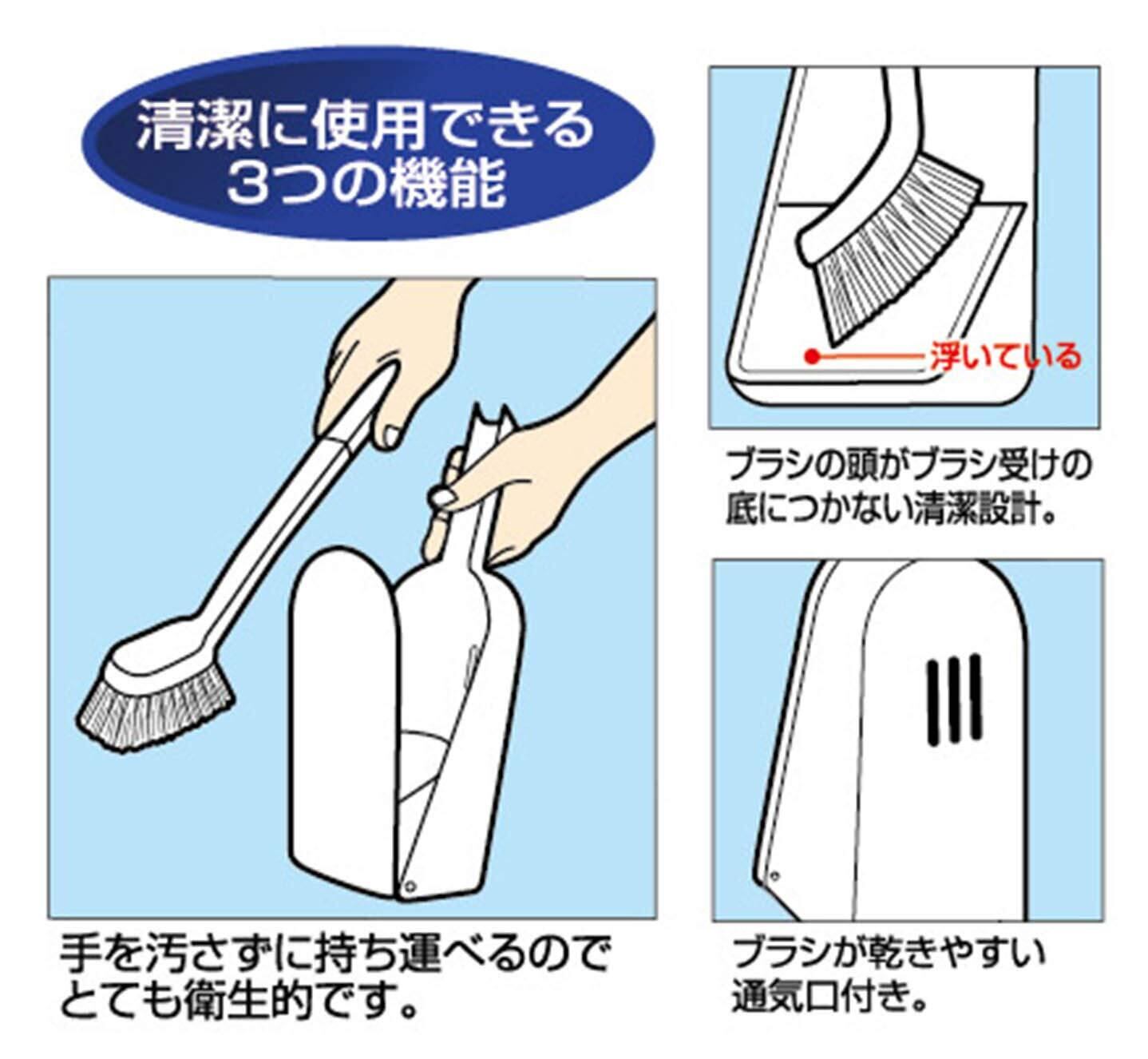 清潔に使用できる
3つの機能

手を汚さずに持ち運べるので
とても衛生的です。

浮いている

ブラシの頭がブラシ受けの
底につかない清潔設計。

ブラシが乾きやすい
通気口付き。