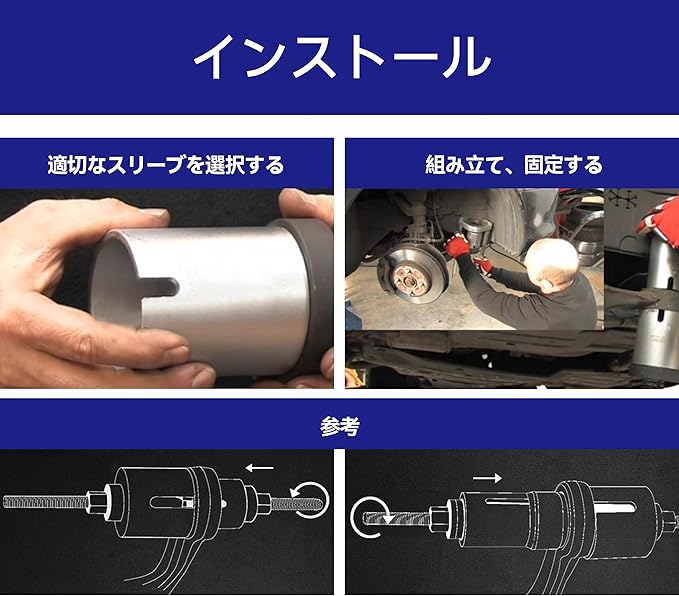 インストール

適切なスリーブを選択する

組み立て、固定する

参考