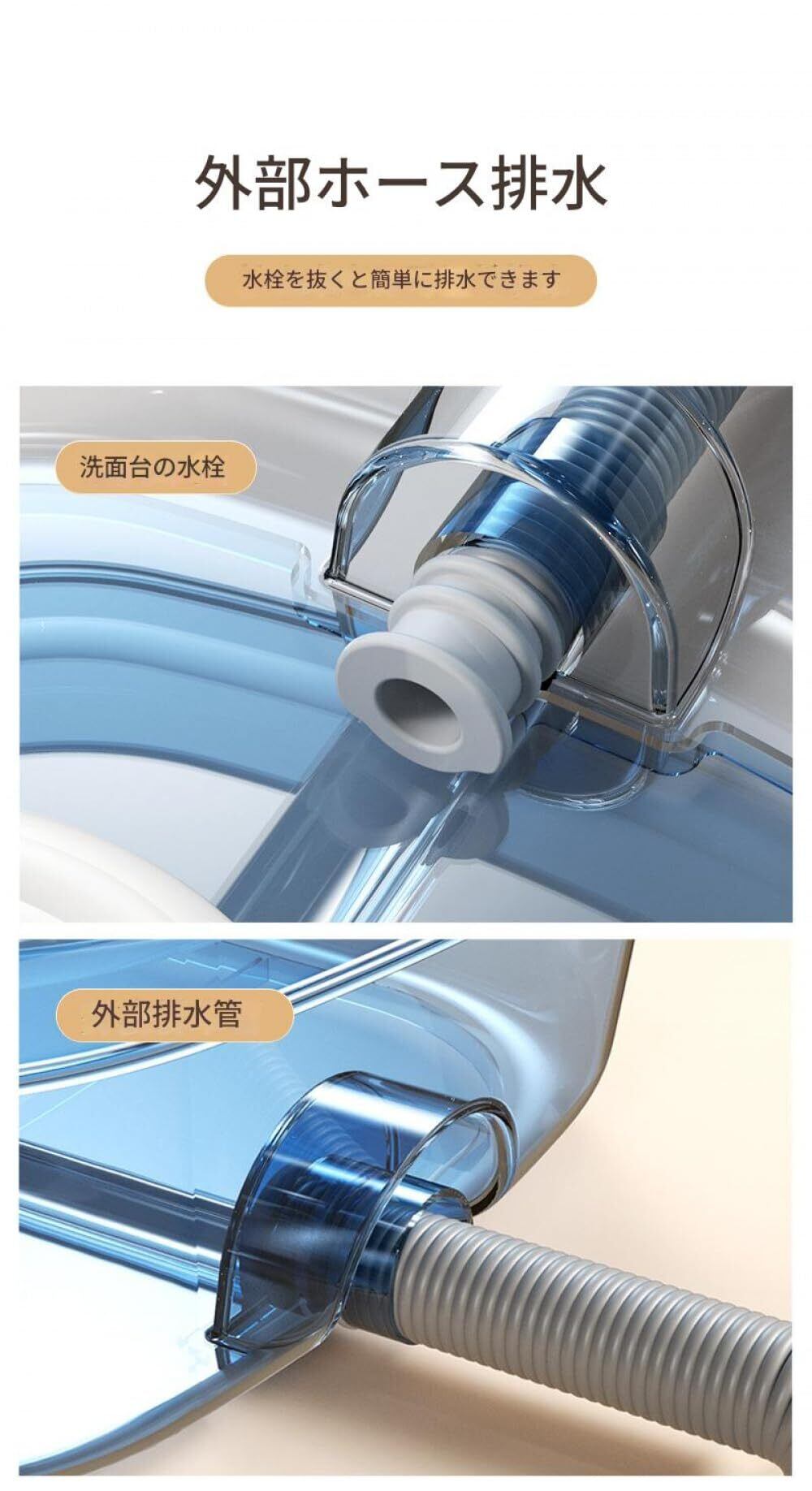 外部ホース排水

水栓を抜くと簡単に排水できます

洗面台の水栓

外部排水管