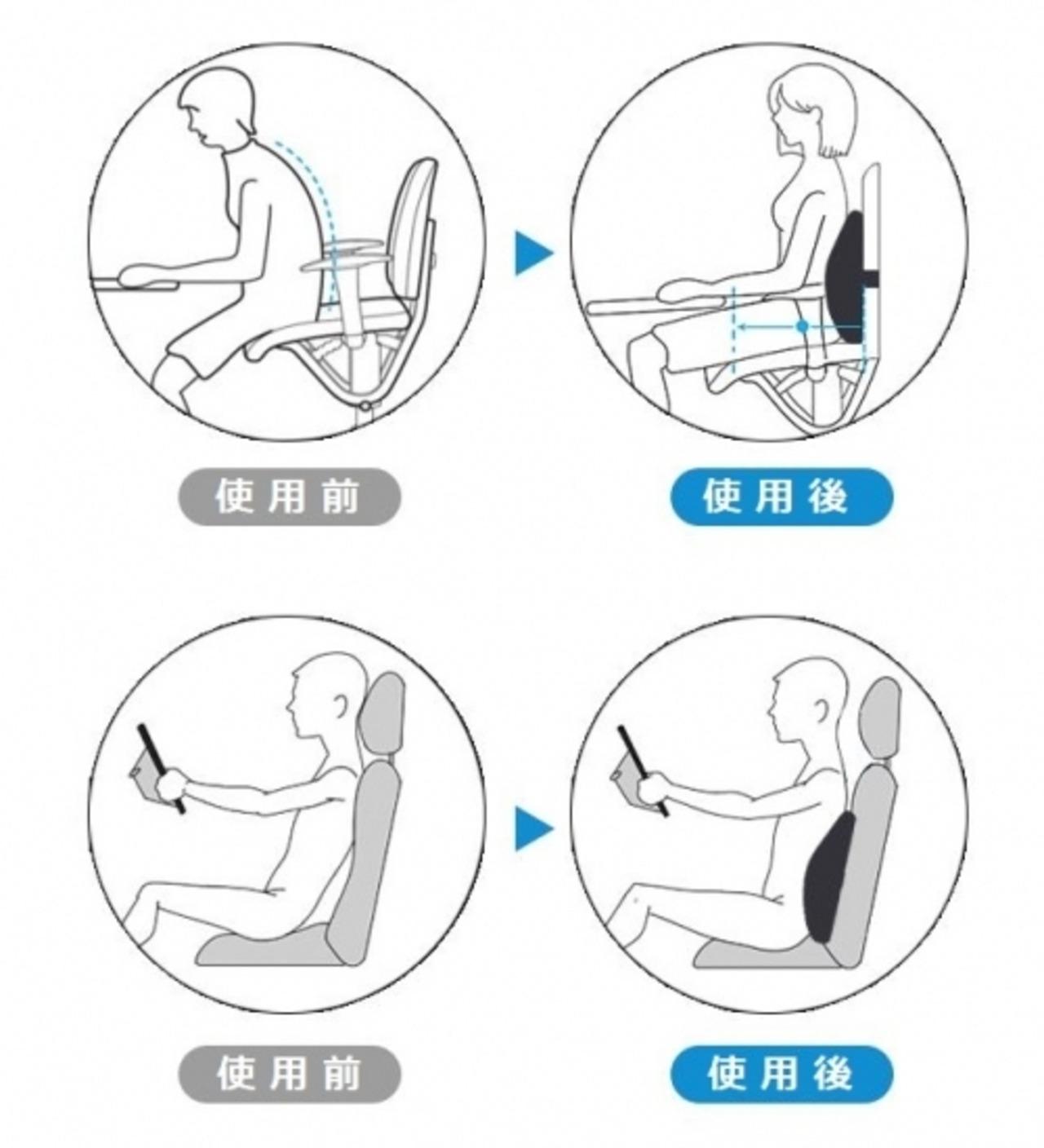 使用前

使用後

使用前

使用後